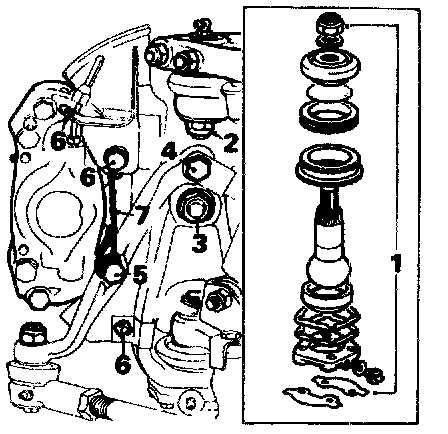 6
6
4
2
7
3
5
6
1