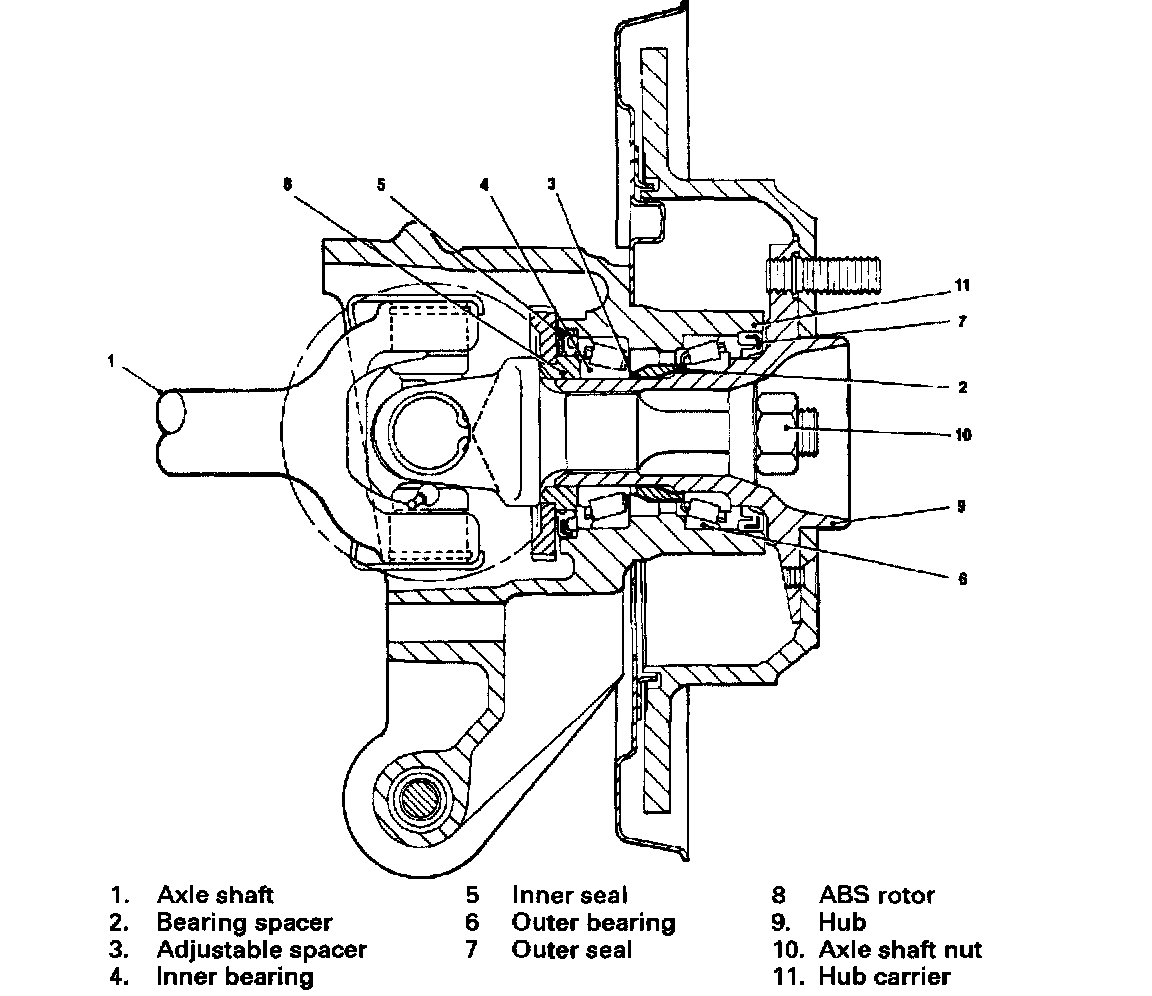 8
5
4
3
11
7
1
2
10
9
6

1. Axle shaft
2. Bearing spacer
3. Adjustable spacer
4. Inner bearing

5 Inner seal
6 Outer bearing
7 Outer seal

8 ABS rotor
9. Hub
10. Axle shaft nut
11. Hub carrier