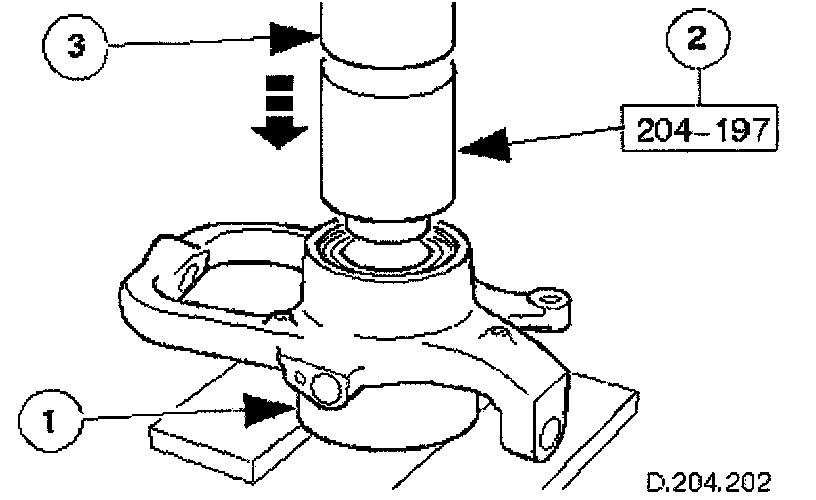 3

2

204–197

1

D.204.202