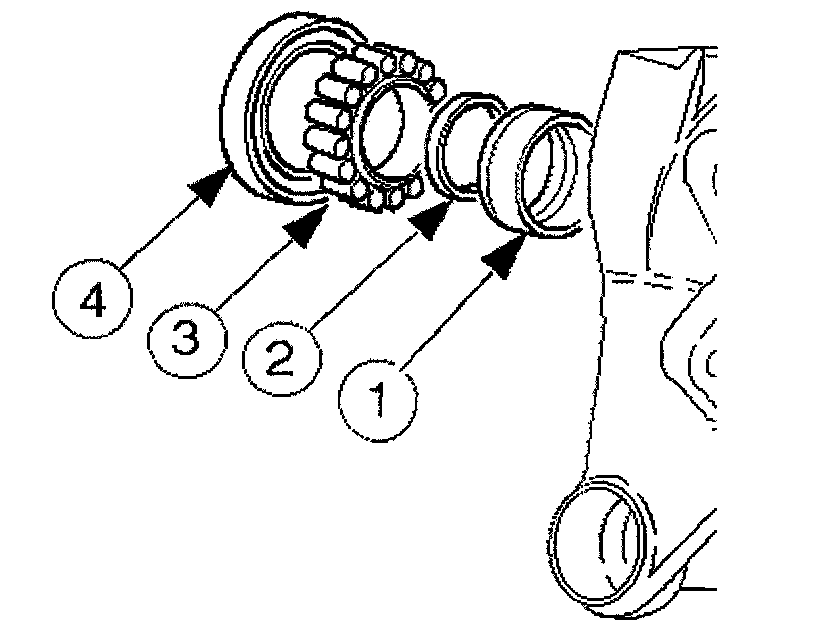 4
3
2
1