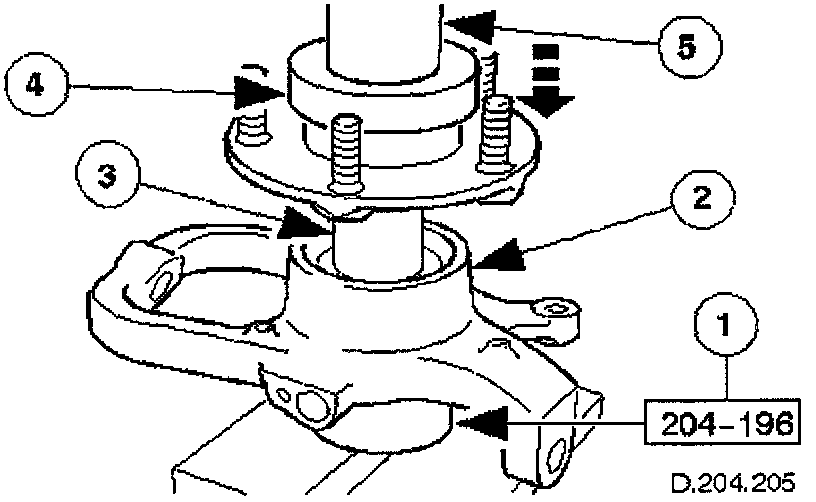 5
4
3
2
1
204-196
D.204.205