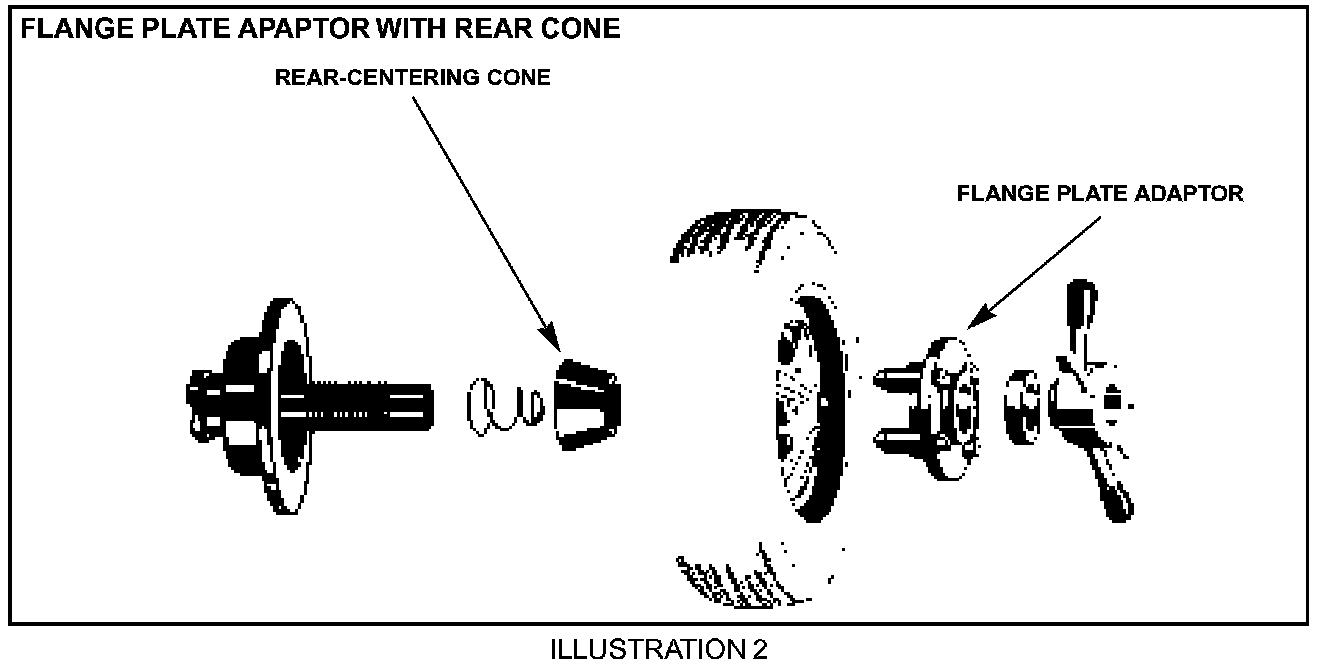 FLANGE PLATE APAPTOR WITH REAR CONE

REAR-CENTERING CONE

FLANGE PLATE ADAPTOR

ILLUSTRATION 2