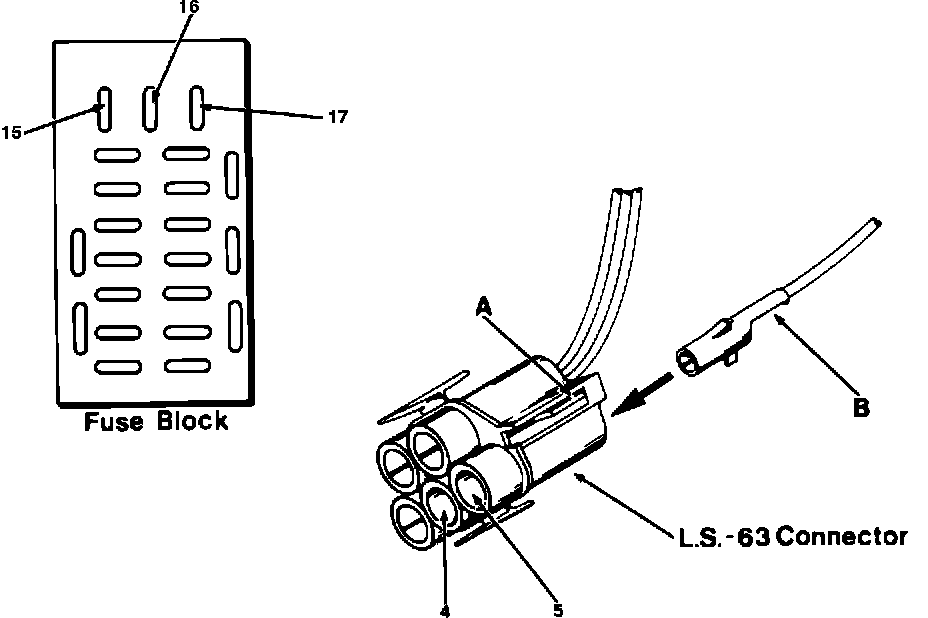 16
15
17
Fuse Block
A
B
L.S.-63 Connector
4
5