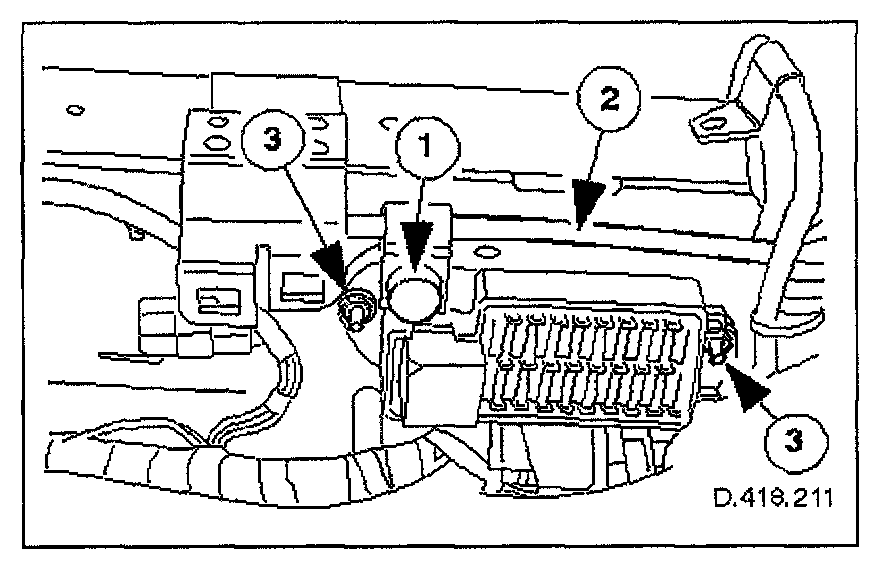 3
1
2
3
D.418.211