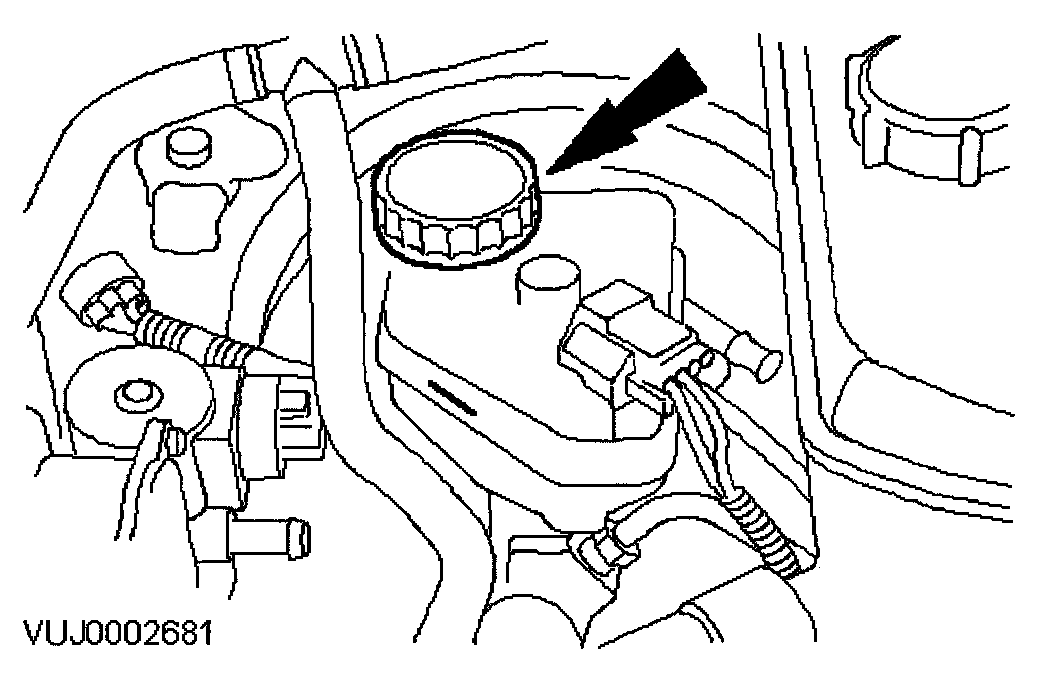 VUJ0002681