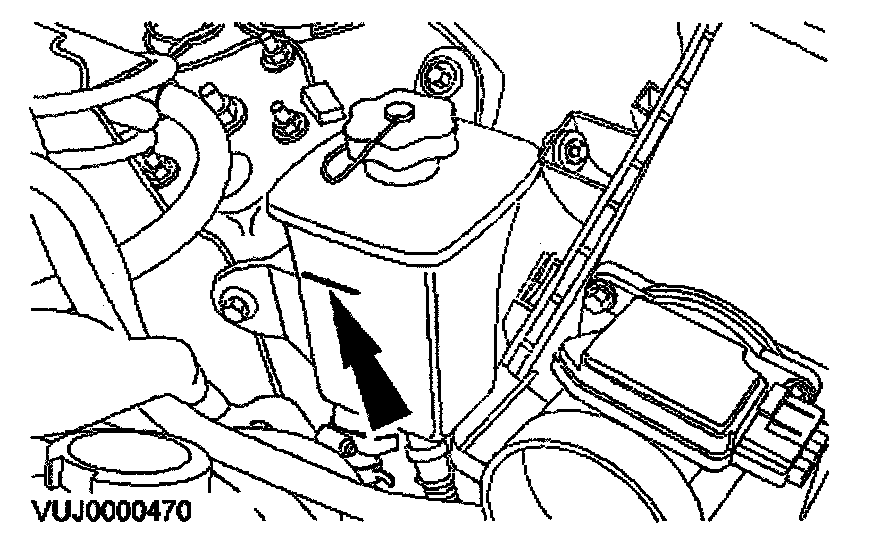 VUJ0000470