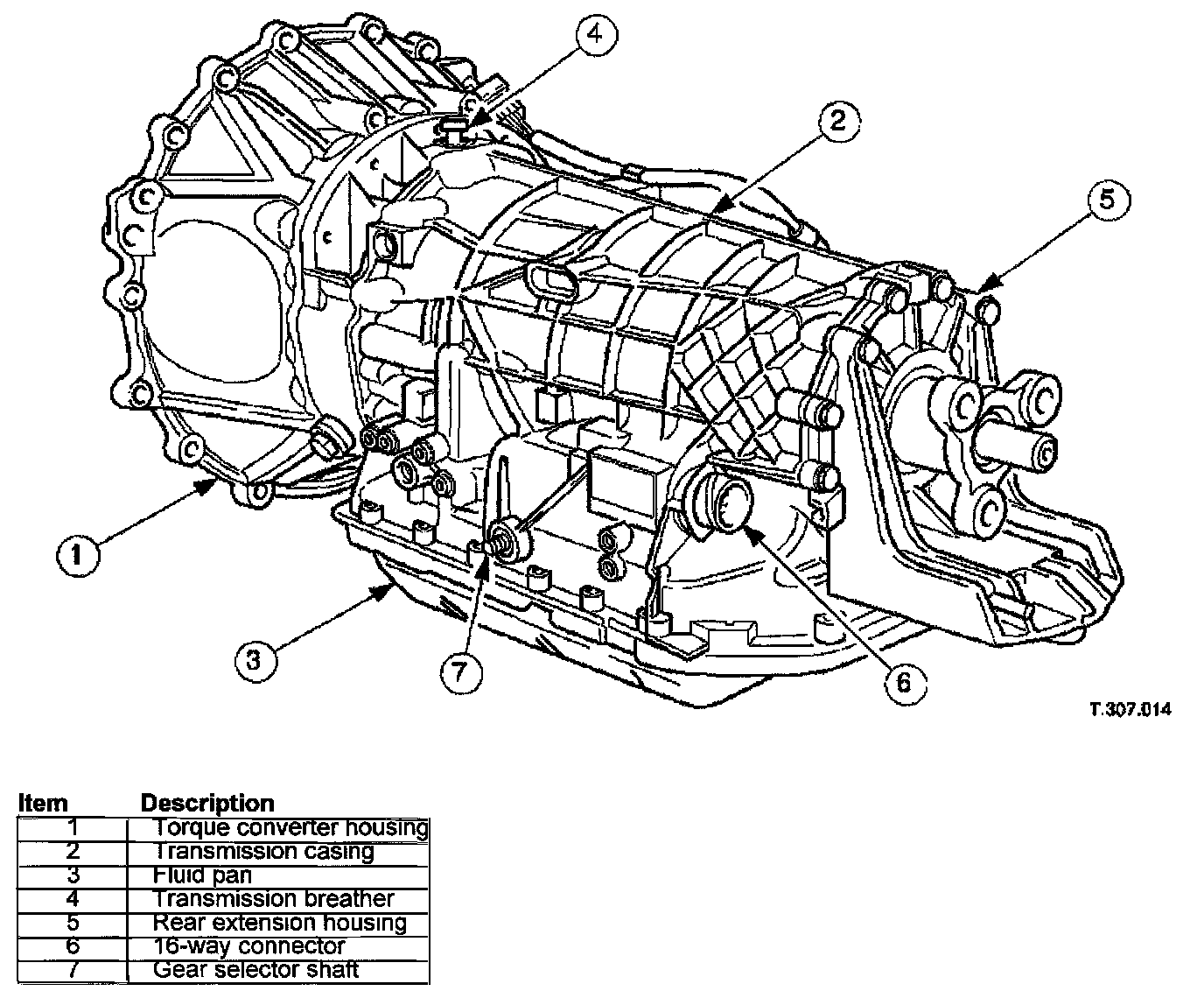 4
2
5
1
3
7
6
T.307.014

| Item | Description |
|---|---|
| 1 | Torque converter housing |
| 2 | Transmission casing |
| 3 | Fluid pan |
| 4 | Transmission breather |
| 5 | Rear extension housing |
| 6 | 16-way connector |
| 7 | Gear selector shaft |