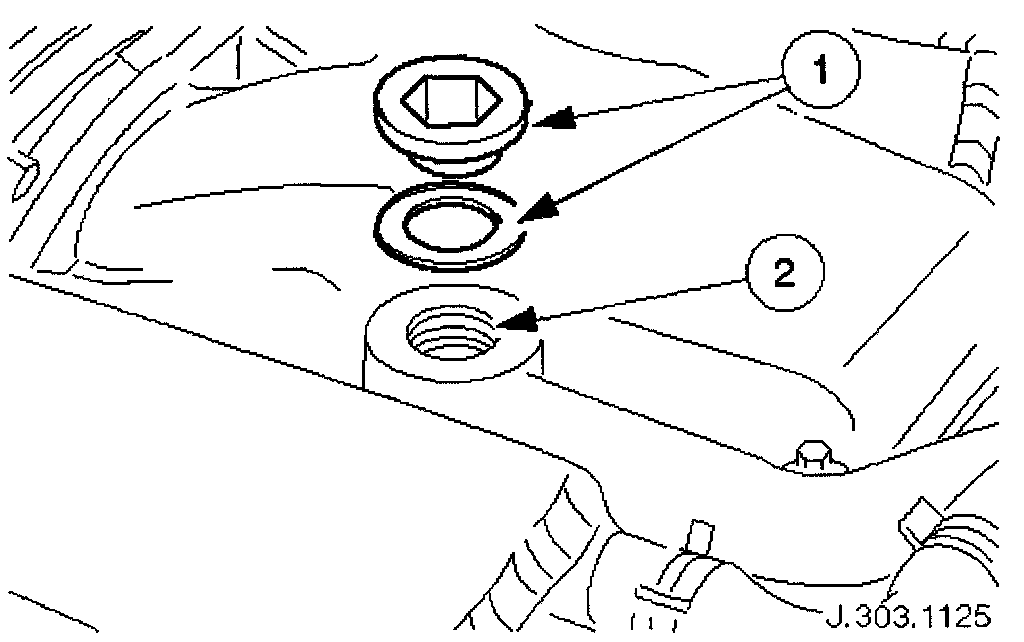 1

2

J.303.1125