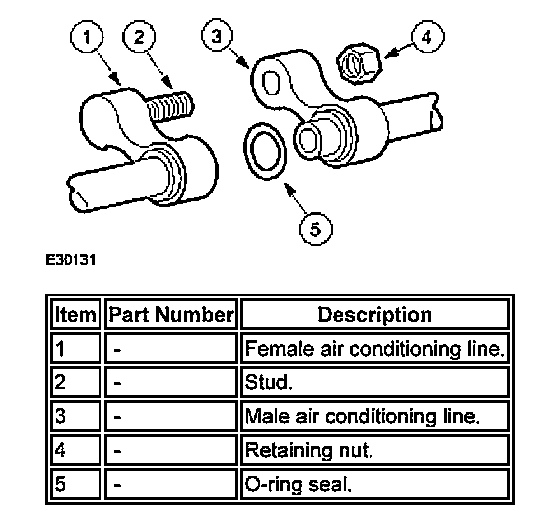 1
2
3
4
5

E30131

| Item | Part Number | Description |
|---|---|---|
| 1 | - | Female air conditioning line. |
| 2 | - | Stud. |
| 3 | - | Male air conditioning line. |
| 4 | - | Retaining nut. |
| 5 | - | O-ring seal. |