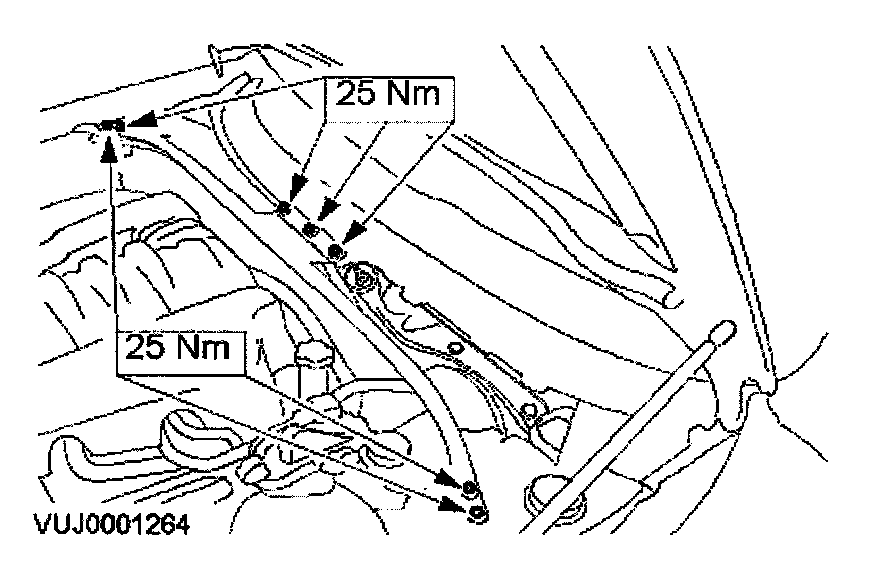 25 Nm

25 Nm

VUJ0001264