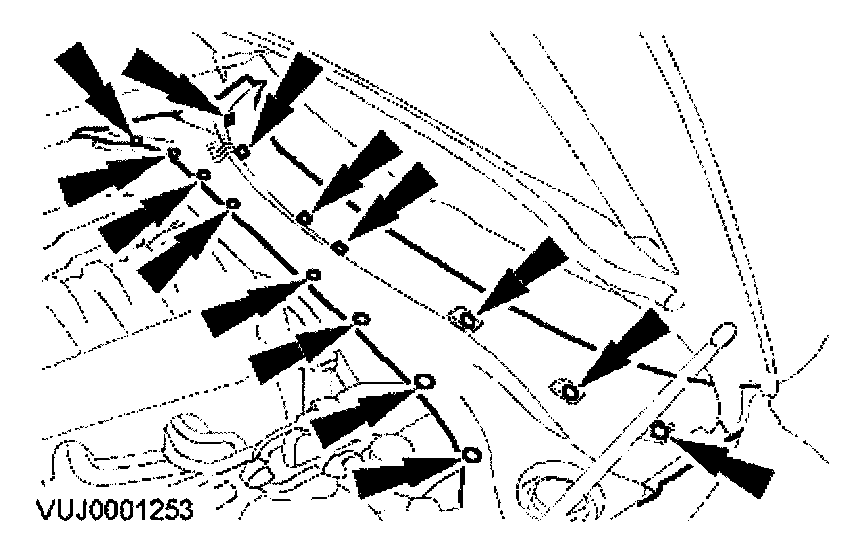 VUJ0001253