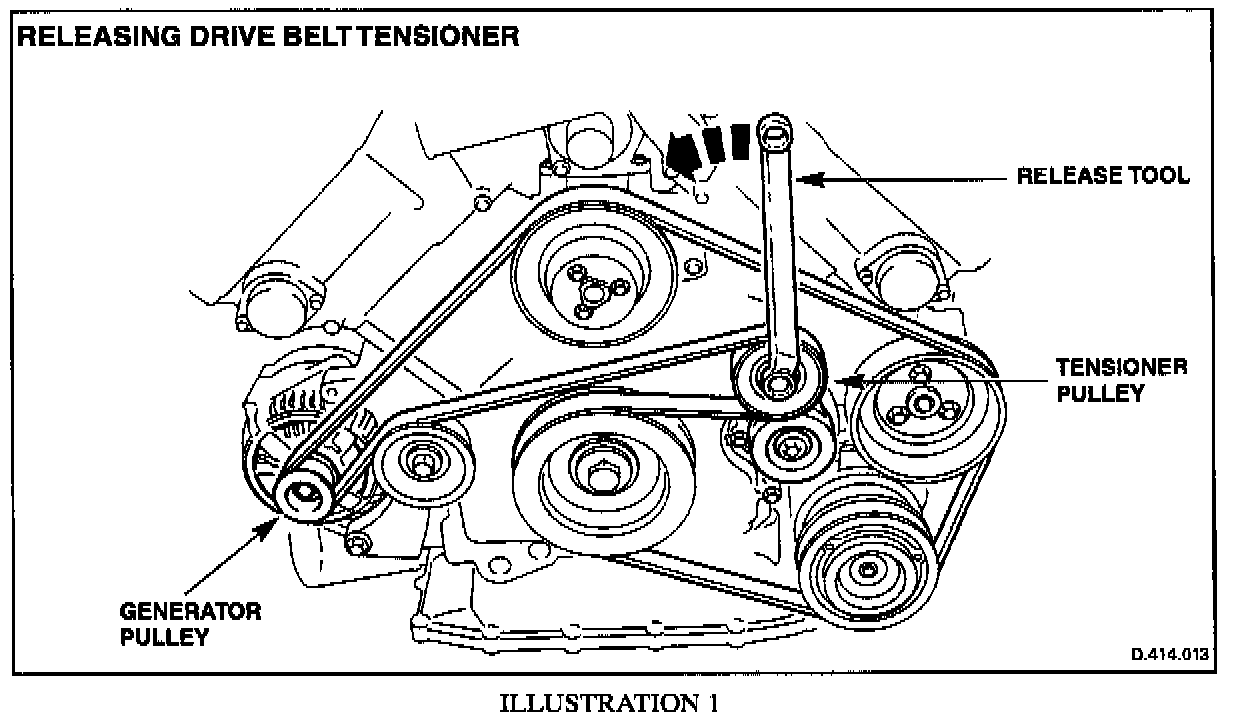 RELEASING DRIVE BELT TENSIONER

RELEASE TOOL

TENSIONER PULLEY

GENERATOR PULLEY

D.414.013

ILLUSTRATION 1