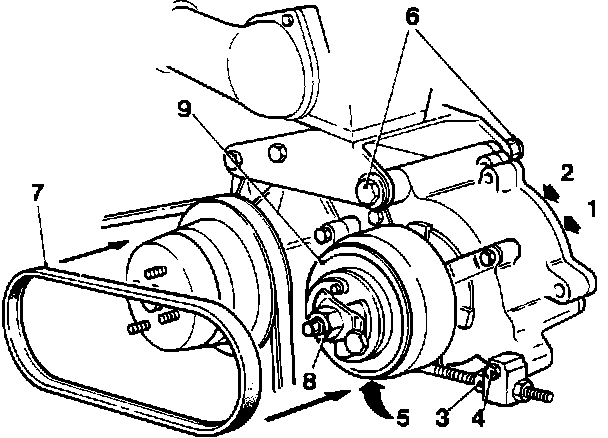 6
9
2
1
7
8
5
3
4