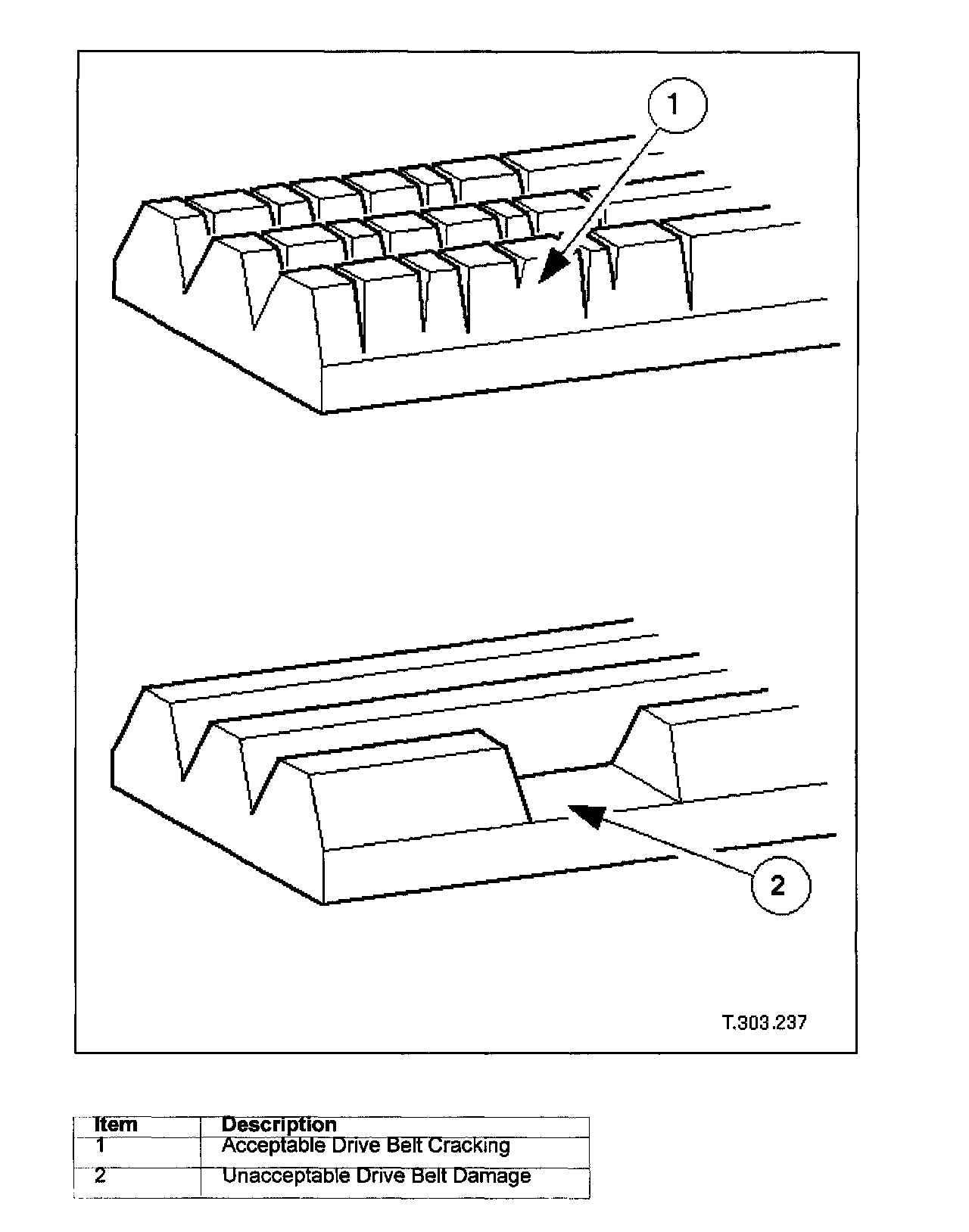 1

2

T.303.237

| Item | Description |
|---|---|
| 1 | Acceptable Drive Belt Cracking |
| 2 | Unacceptable Drive Belt Damage |