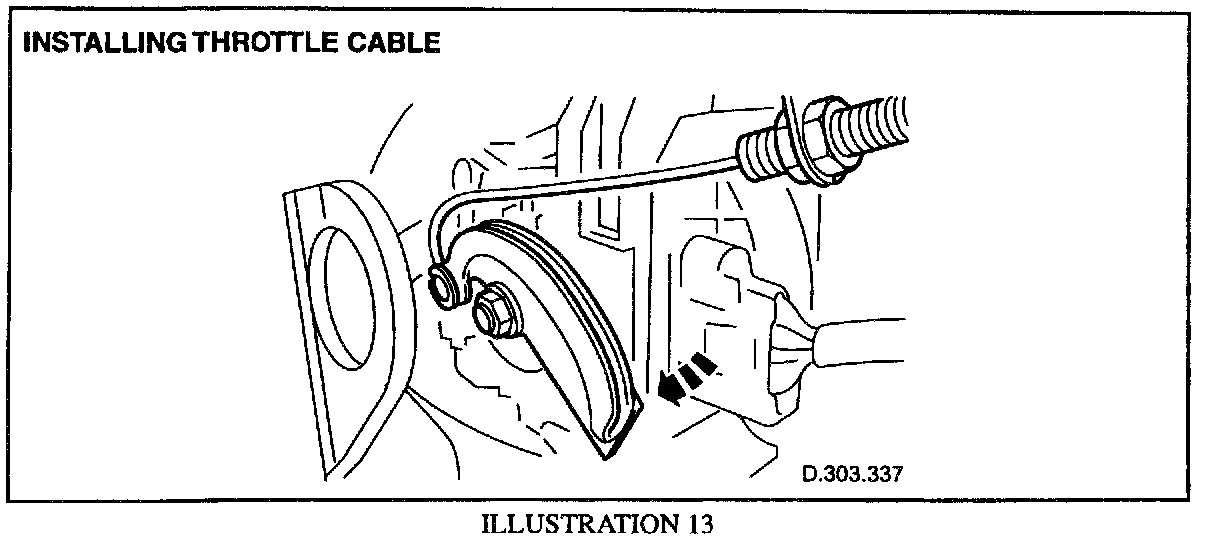 INSTALLING THROTTLE CABLE

D.303.337

ILLUSTRATION 13