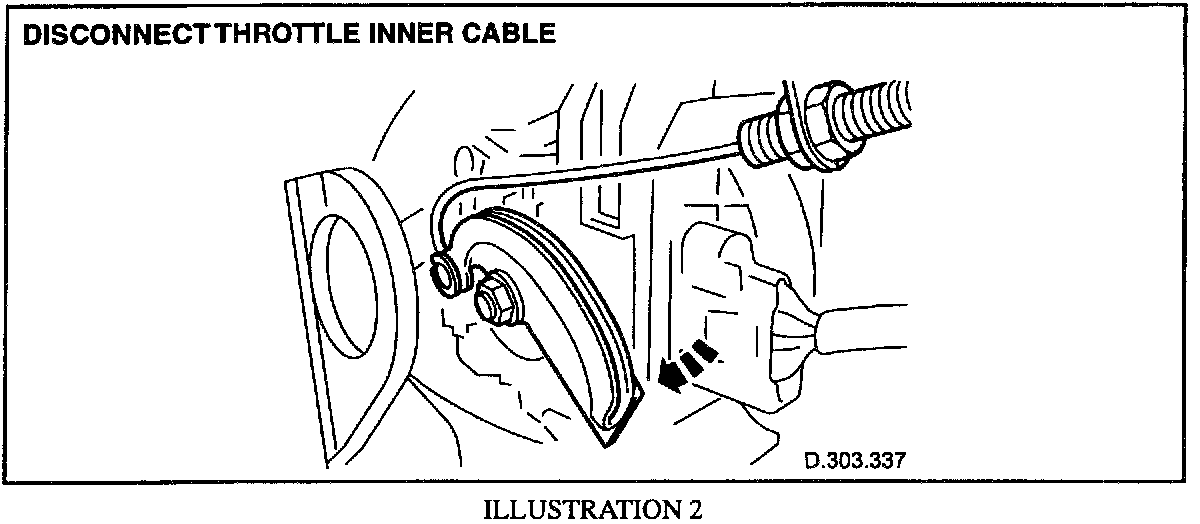 DISCONNECT THROTTLE INNER CABLE

D.303.337

ILLUSTRATION 2