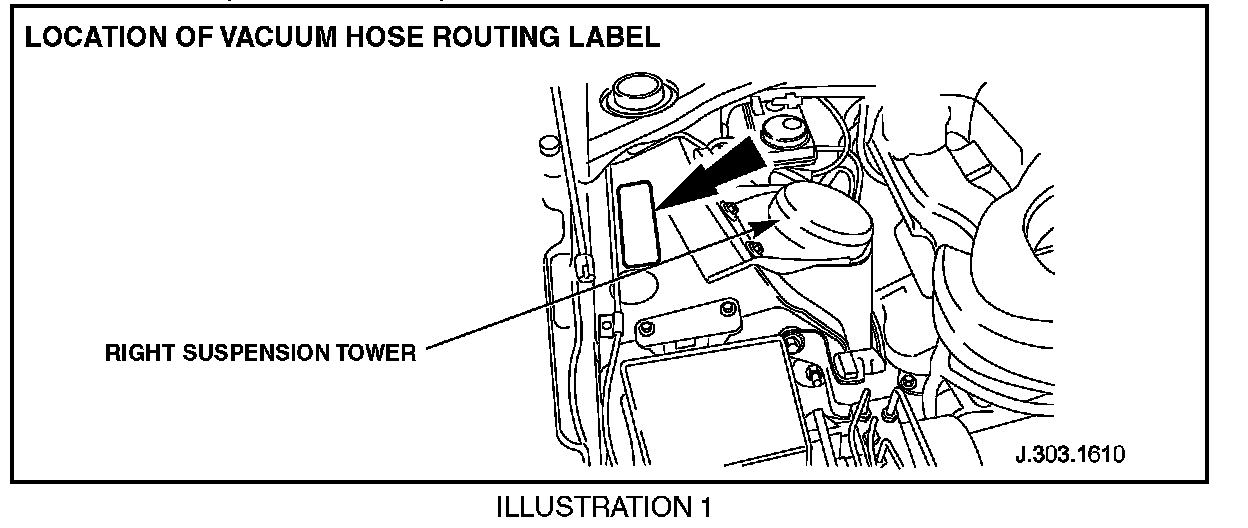 LOCATION OF VACUUM HOSE ROUTING LABEL

RIGHT SUSPENSION TOWER

J.303.1610

ILLUSTRATION 1