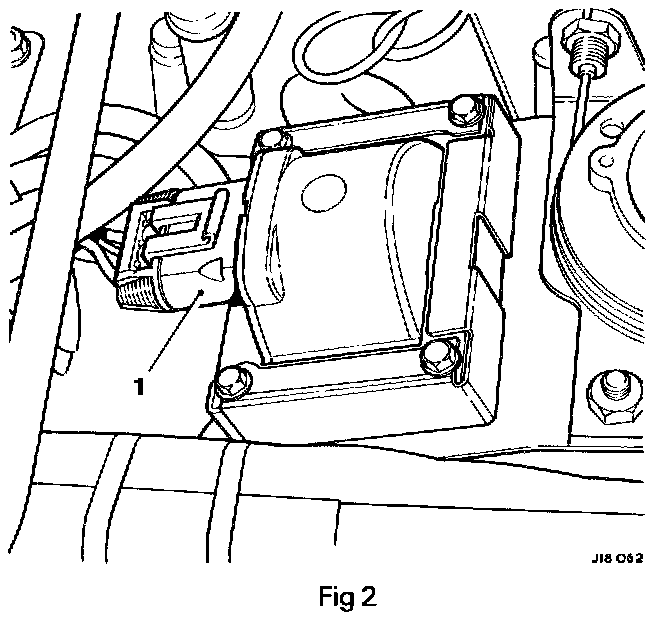 1

J18 062

Fig 2