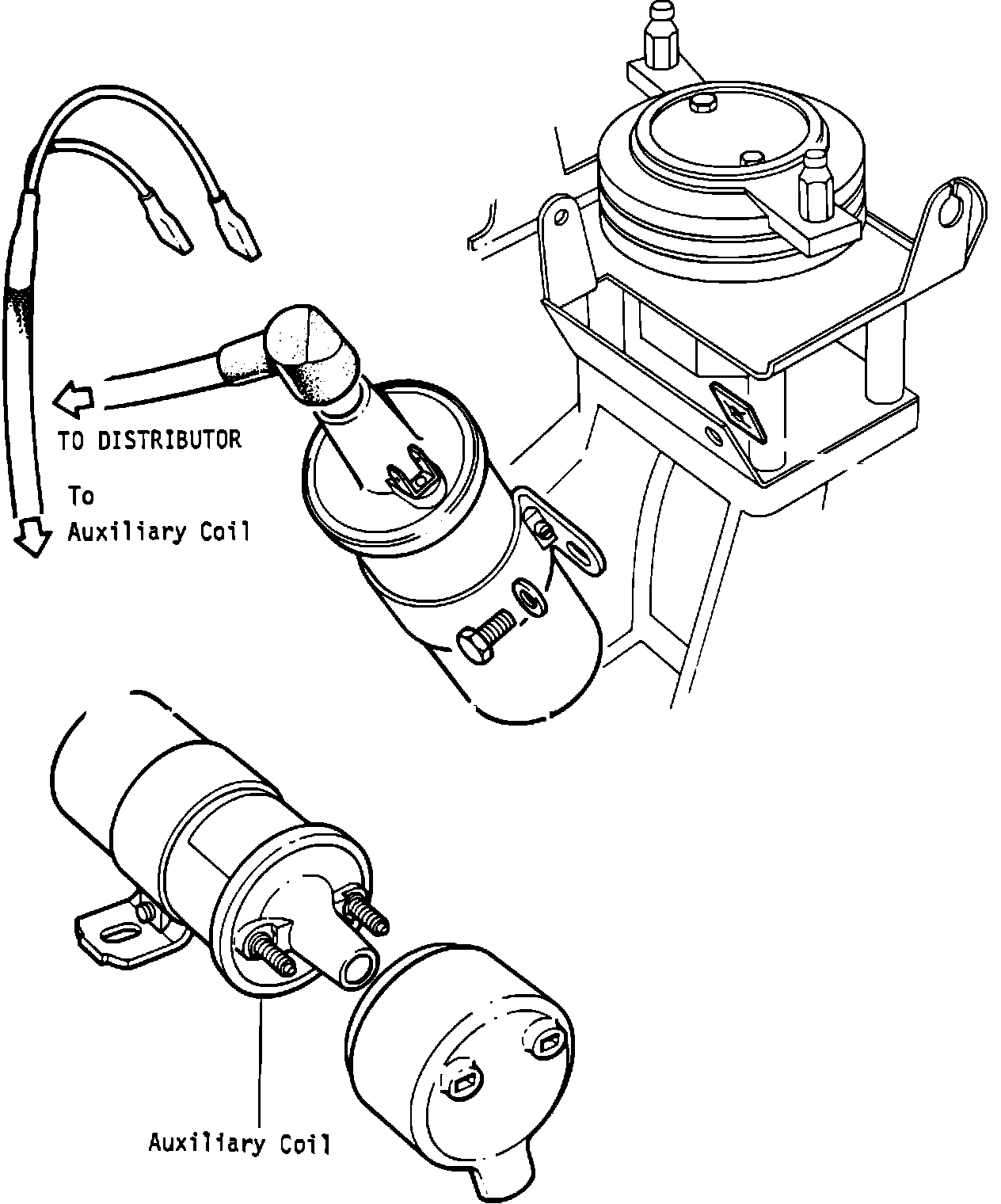 TO DISTRIBUTOR

To
Auxiliary Coil

Auxiliary Coil