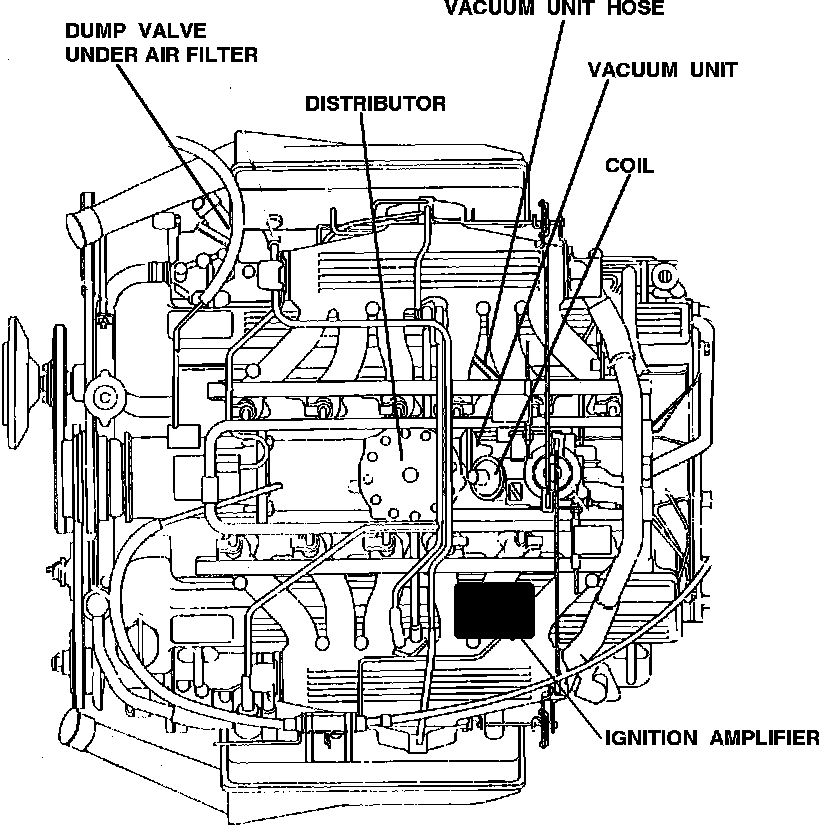 VACUUM UNIT HOSE

DUMP VALVE
UNDER AIR FILTER

VACUUM UNIT

DISTRIBUTOR

COIL

IGNITION AMPLIFIER