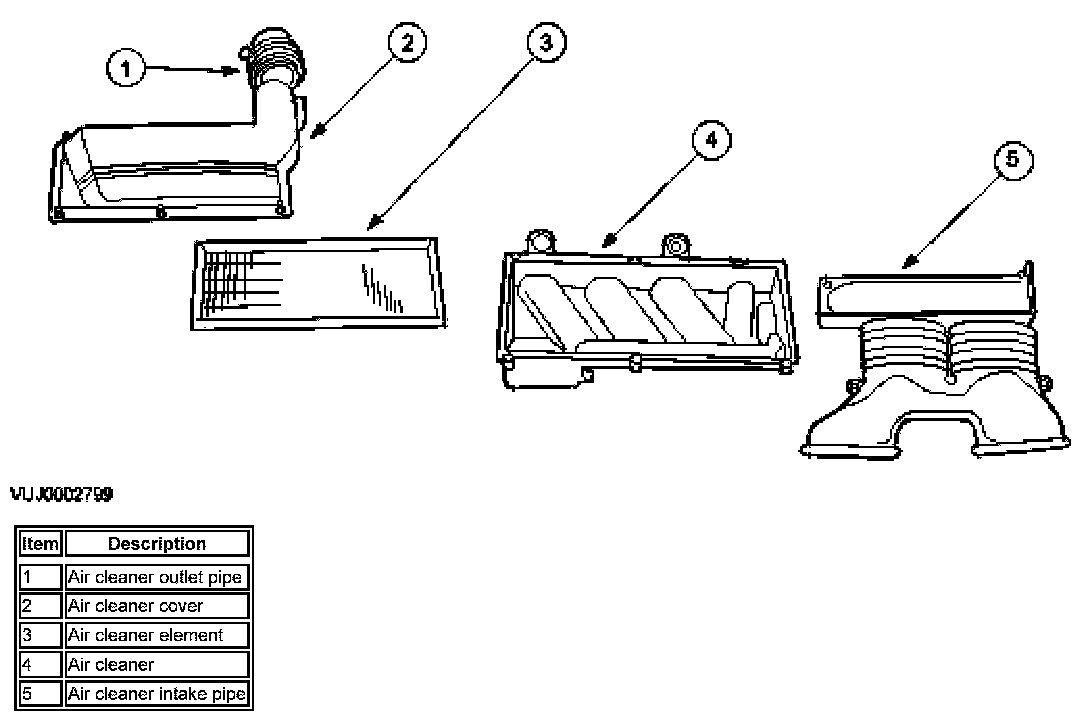 1

2

3

4

5

VUJ0002799

| Item | Description |
|---|---|
| 1 | Air cleaner outlet pipe |
| 2 | Air cleaner cover |
| 3 | Air cleaner element |
| 4 | Air cleaner |
| 5 | Air cleaner intake pipe |