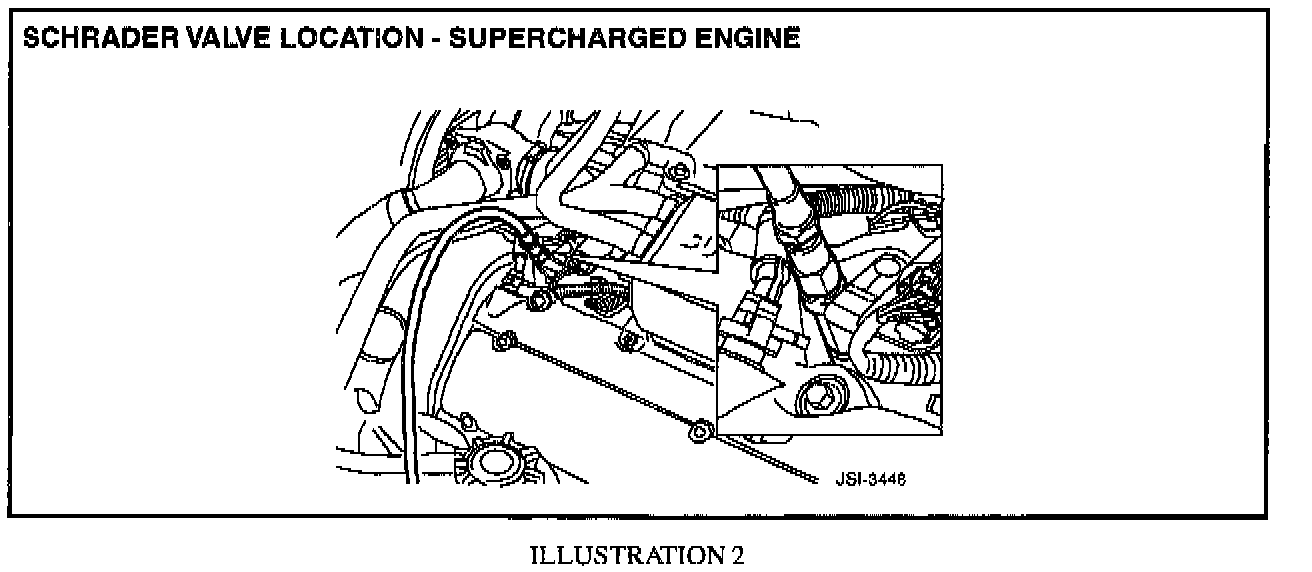 SCHRADER VALVE LOCATION - SUPERCHARGED ENGINE

JSI-3446

ILLUSTRATION 2