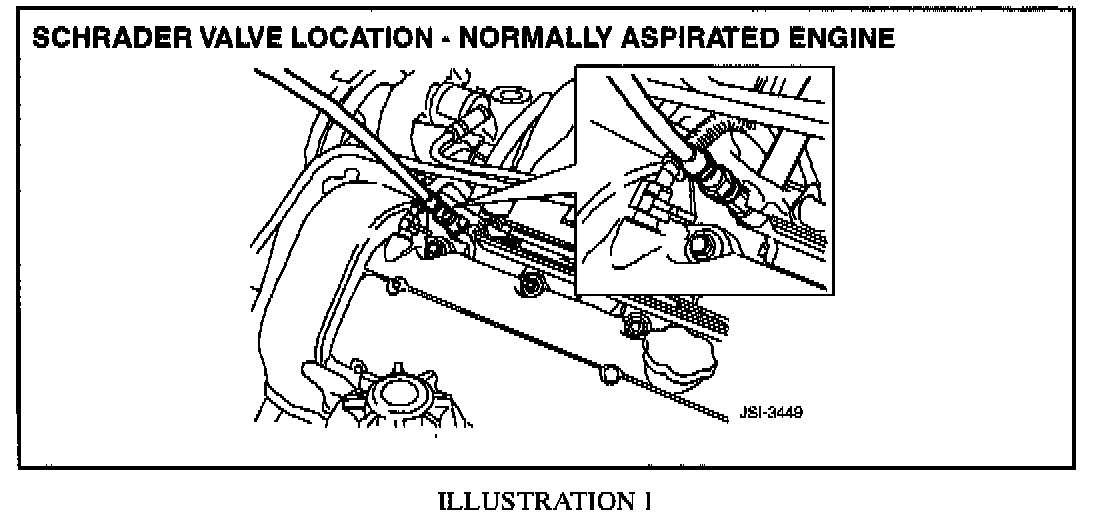 SCHRADER VALVE LOCATION - NORMALLY ASPIRATED ENGINE

JSI-3449

ILLUSTRATION 1