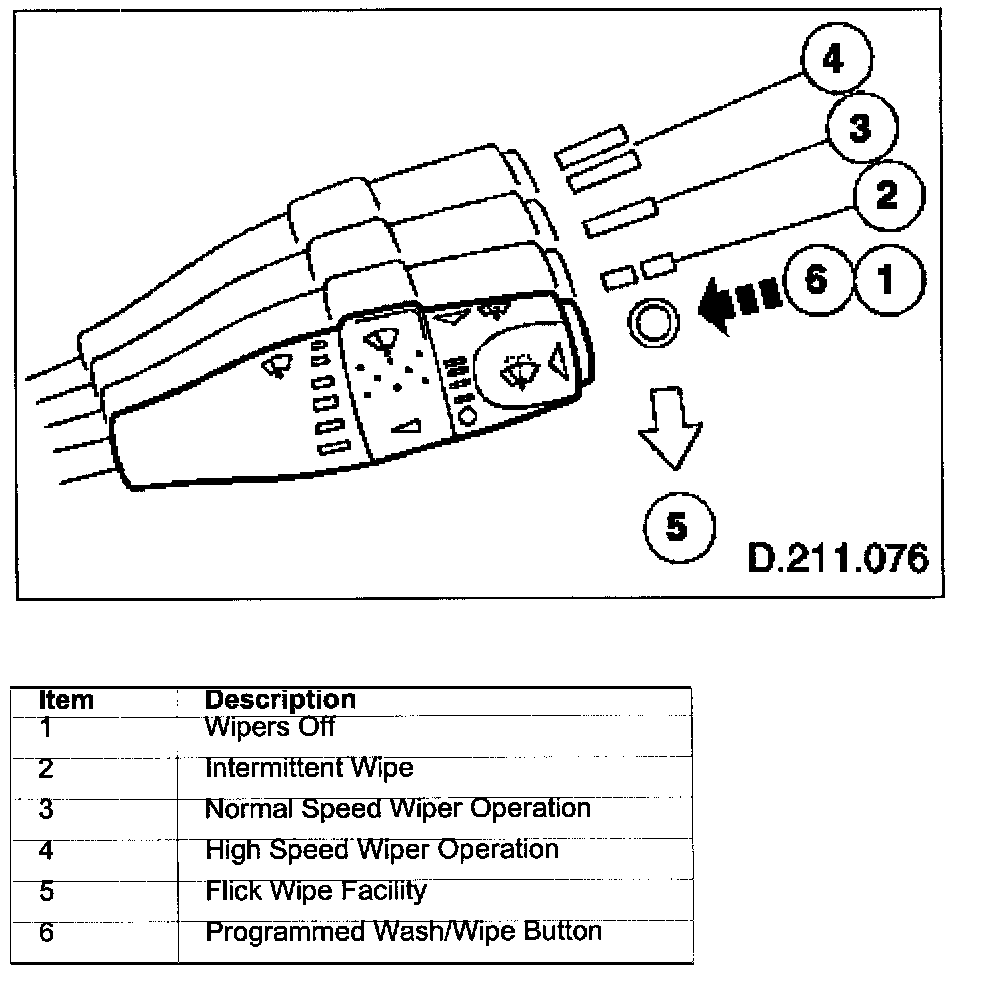 4
3
2
6
1
5
D.211.076

| Item | Description |
|---|---|
| 1 | Wipers Off |
| 2 | Intermittent Wipe |
| 3 | Normal Speed Wiper Operation |
| 4 | High Speed Wiper Operation |
| 5 | Flick Wipe Facility |
| 6 | Programmed Wash/Wipe Button |