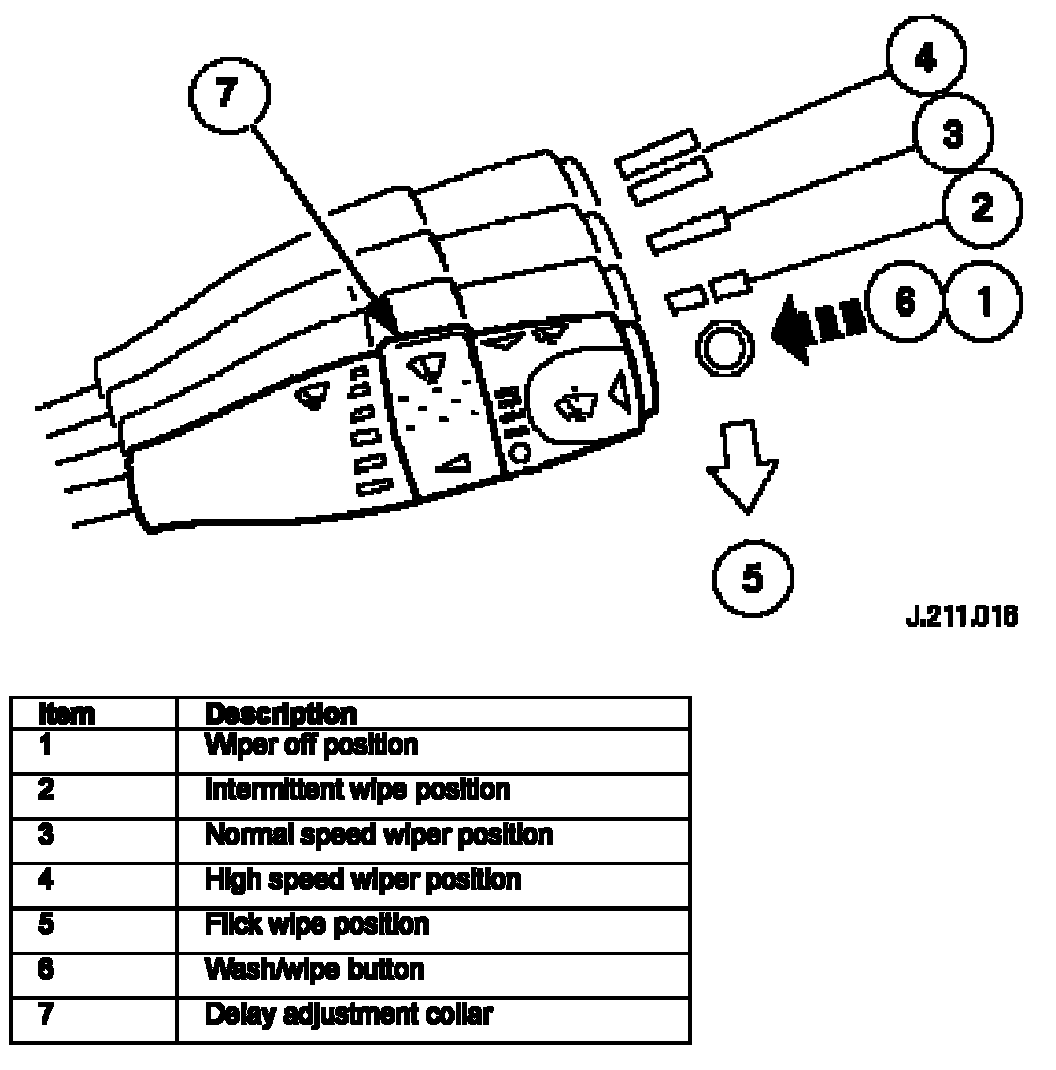 7

4

3

2

6

1

5

J.211.016

| Item | Description |
|---|---|
| 1 | Wiper off position |
| 2 | Intermittent wipe position |
| 3 | Normal speed wiper position |
| 4 | High speed wiper position |
| 5 | Flick wipe position |
| 6 | Wash/wipe button |
| 7 | Delay adjustment collar |