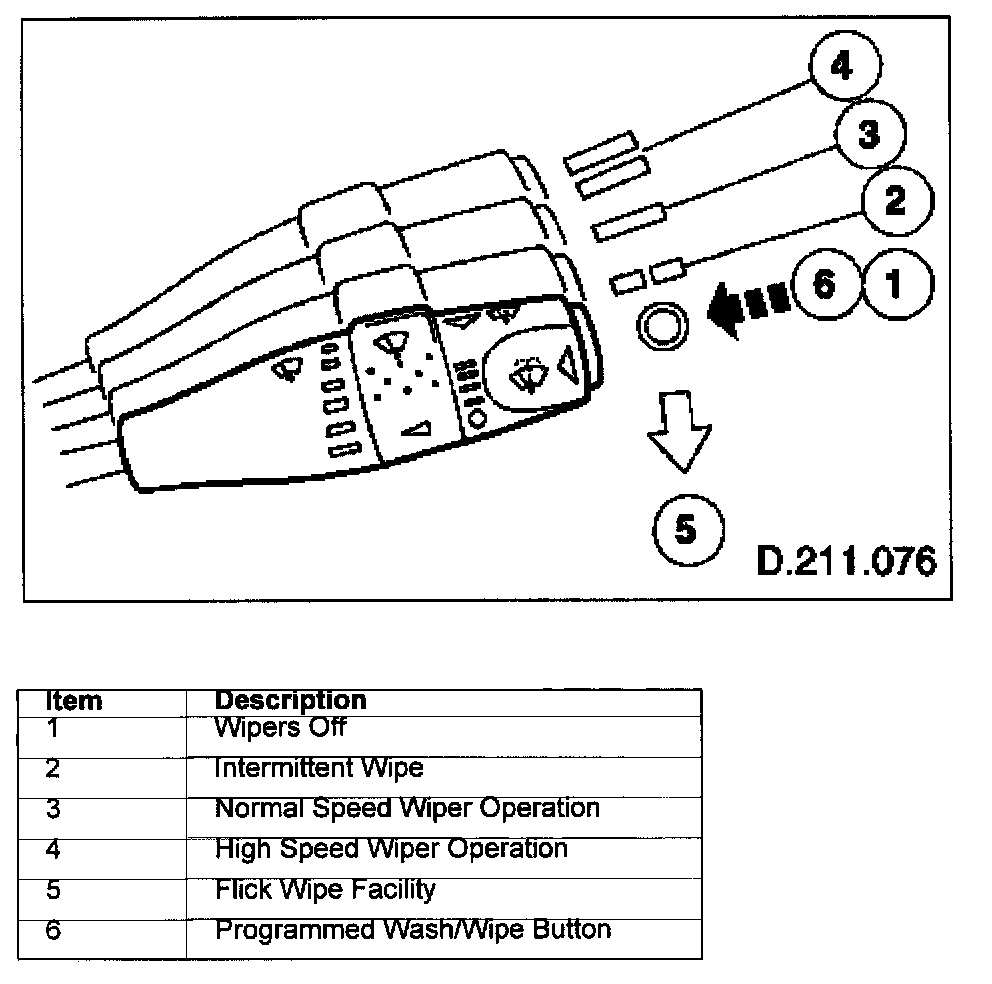 4
3
2
6
1
5
D.211.076

| Item | Description |
|---|---|
| 1 | Wipers Off |
| 2 | Intermittent Wipe |
| 3 | Normal Speed Wiper Operation |
| 4 | High Speed Wiper Operation |
| 5 | Flick Wipe Facility |
| 6 | Programmed Wash/Wipe Button |