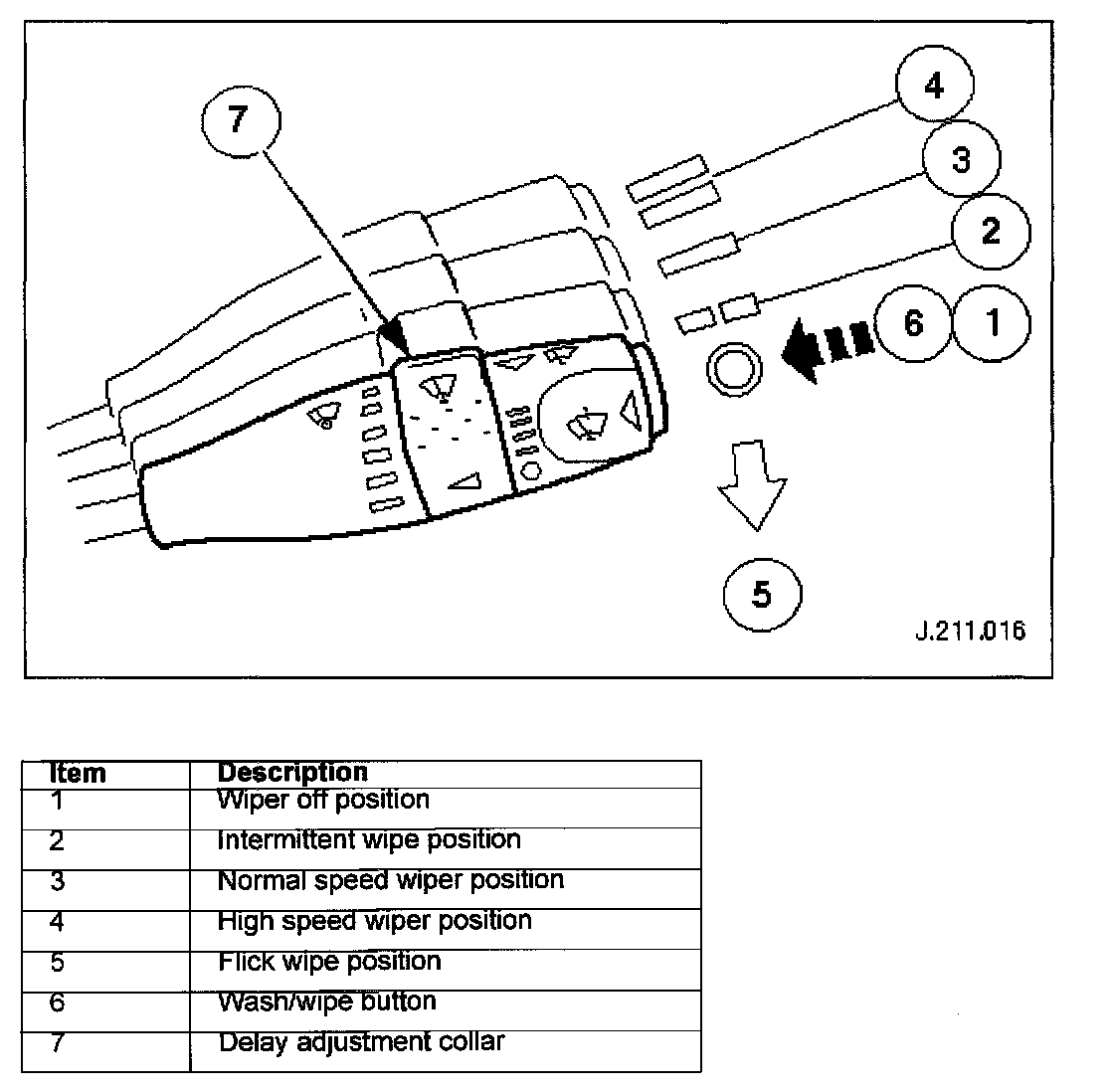 7
4
3
2
6
1
5
J.211.016

| Item | Description |
|---|---|
| 1 | Wiper off position |
| 2 | Intermittent wipe position |
| 3 | Normal speed wiper position |
| 4 | High speed wiper position |
| 5 | Flick wipe position |
| 6 | Wash/wipe button |
| 7 | Delay adjustment collar |