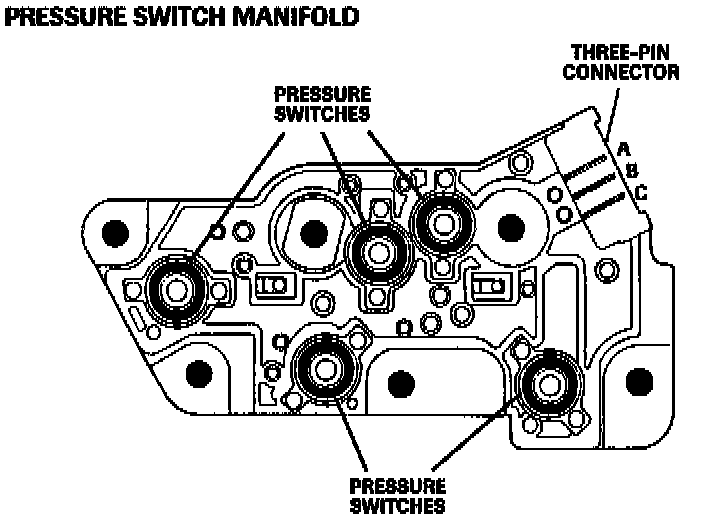 PRESSURE SWITCH MANIFOLD

THREE-PIN CONNECTOR

PRESSURE SWITCHES

A
B
C

PRESSURE SWITCHES