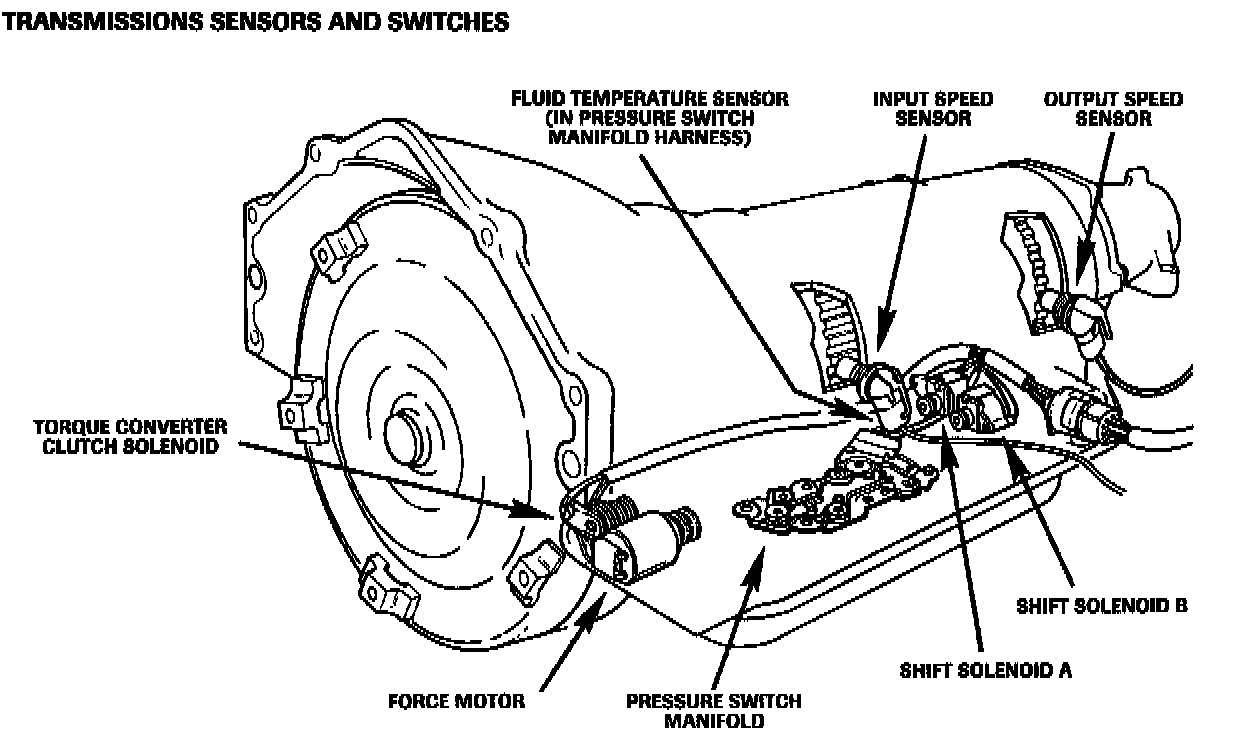 TRANSMISSIONS SENSORS AND SWITCHES

FLUID TEMPERATURE SENSOR (IN PRESSURE SWITCH MANIFOLD HARNESS)

INPUT SPEED SENSOR

OUTPUT SPEED SENSOR

TORQUE CONVERTER CLUTCH SOLENOID

SHIFT SOLENOID B

SHIFT SOLENOID A

FORCE MOTOR

PRESSURE SWITCH MANIFOLD