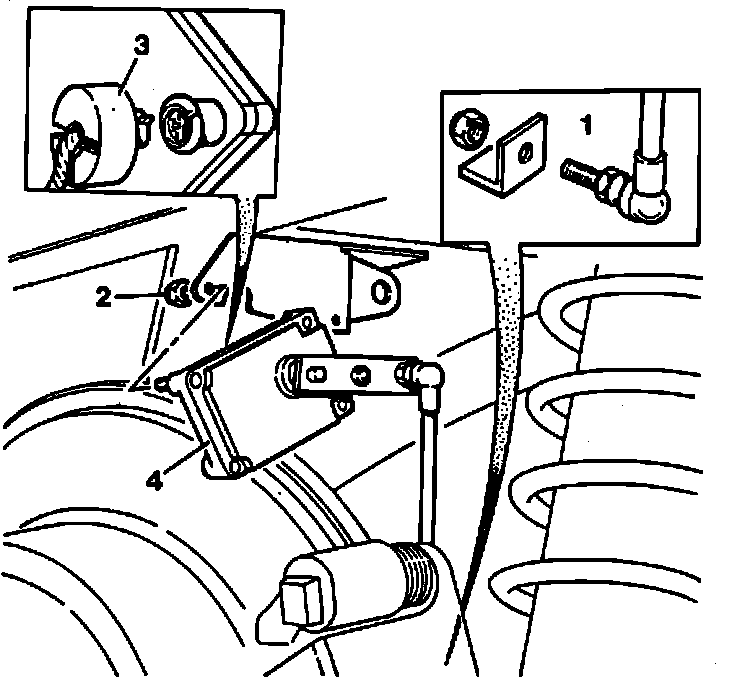 3
1
2
4