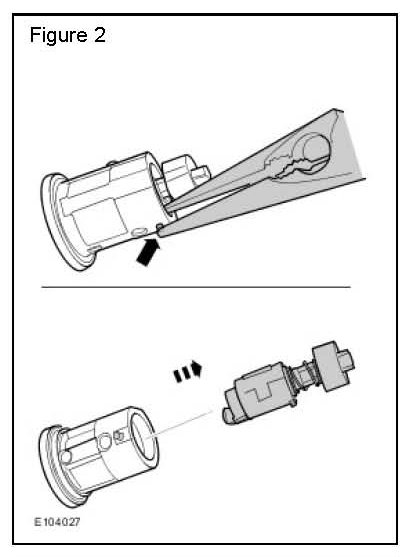 Figure 2

E104027