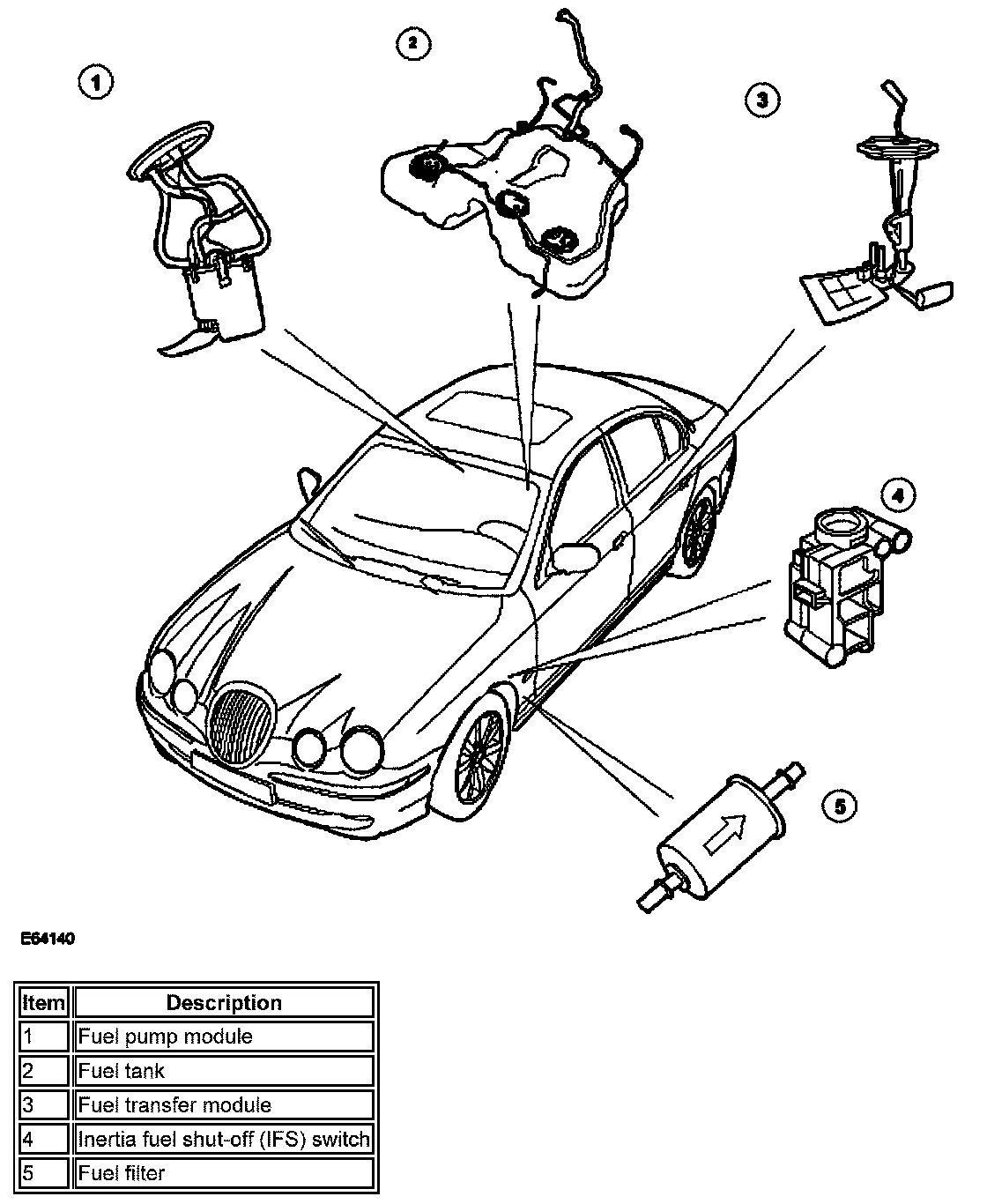 1

2

3

4

5

E64140

| Item | Description |
|---|---|
| 1 | Fuel pump module |
| 2 | Fuel tank |
| 3 | Fuel transfer module |
| 4 | Inertia fuel shut-off (IFS) switch |
| 5 | Fuel filter |