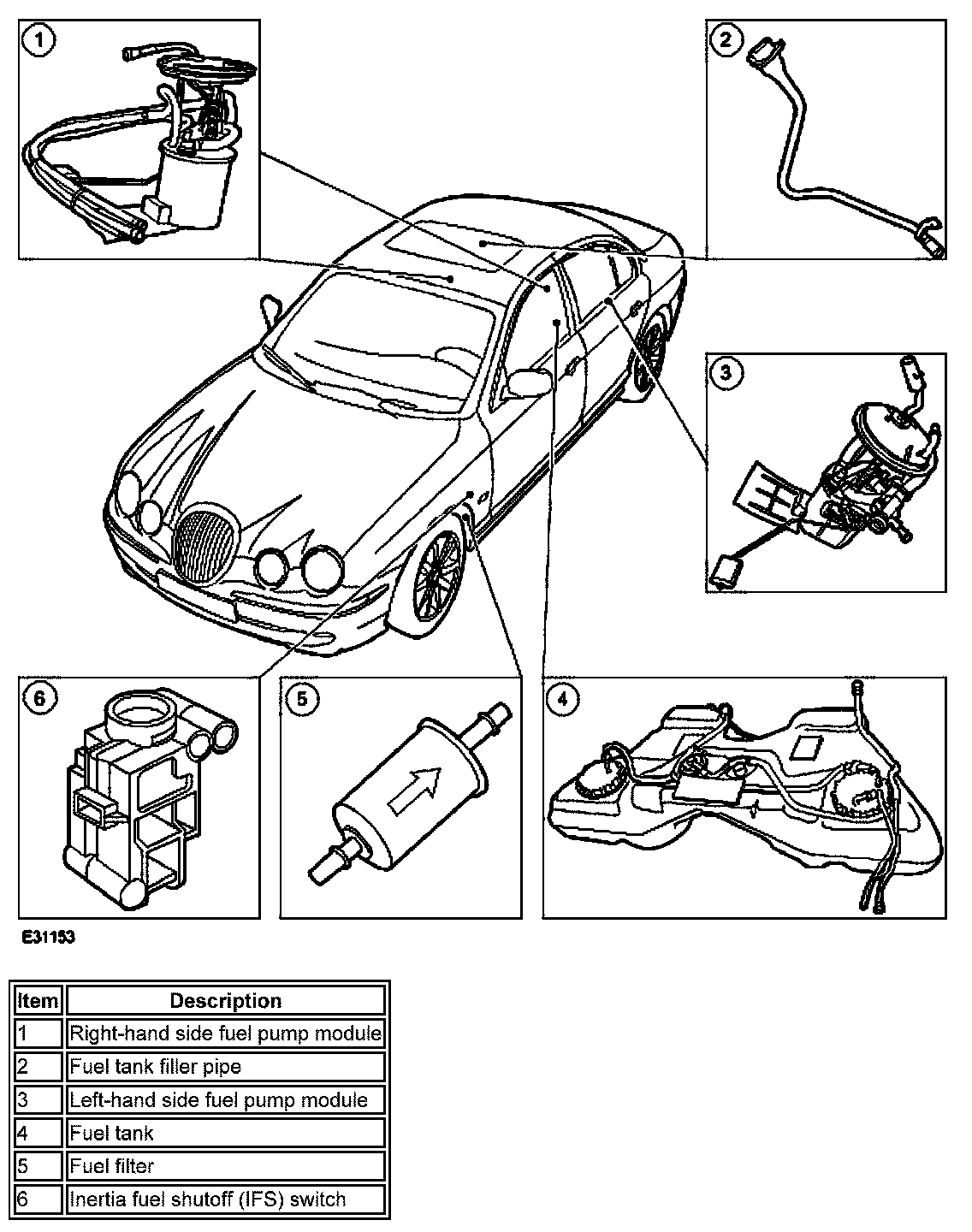 1

2

3

6

5

4

E31153

| Item | Description |
|---|---|
| 1 | Right-hand side fuel pump module |
| 2 | Fuel tank filler pipe |
| 3 | Left-hand side fuel pump module |
| 4 | Fuel tank |
| 5 | Fuel filter |
| 6 | Inertia fuel shutoff (IFS) switch |