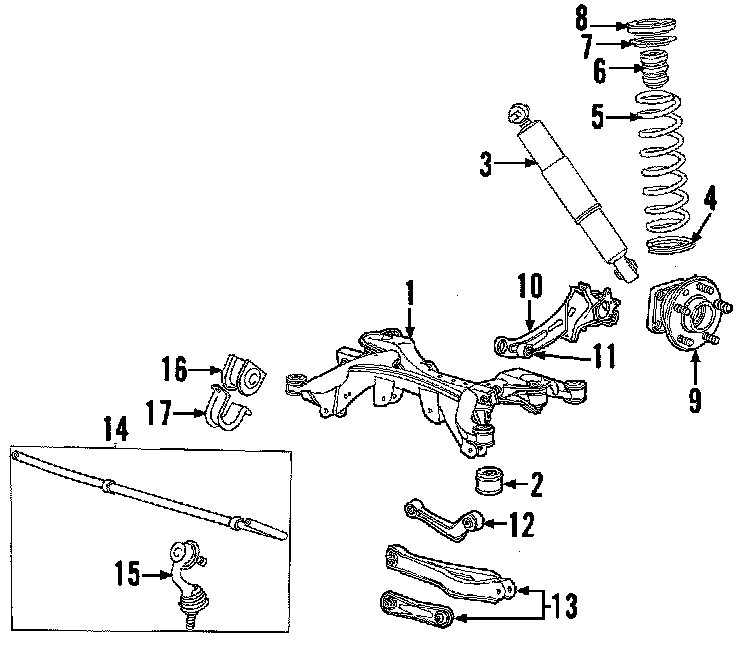 8
7
6
5
3
4
10
1
11
9
16
17
14
2
12
15
13