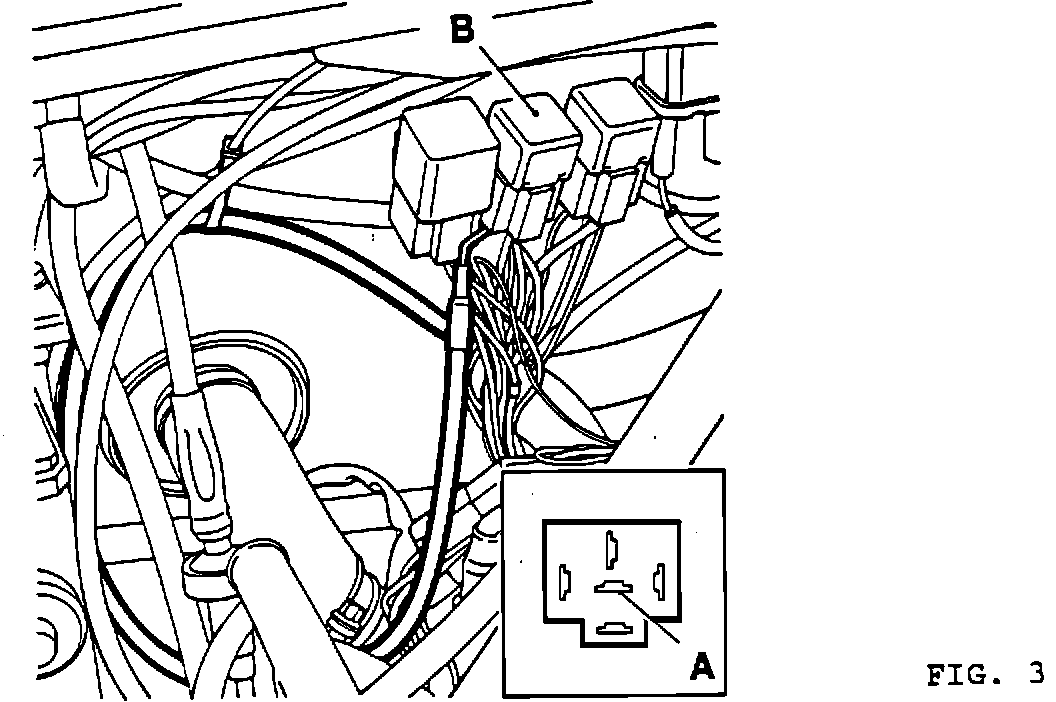 B
A
FIG. 3