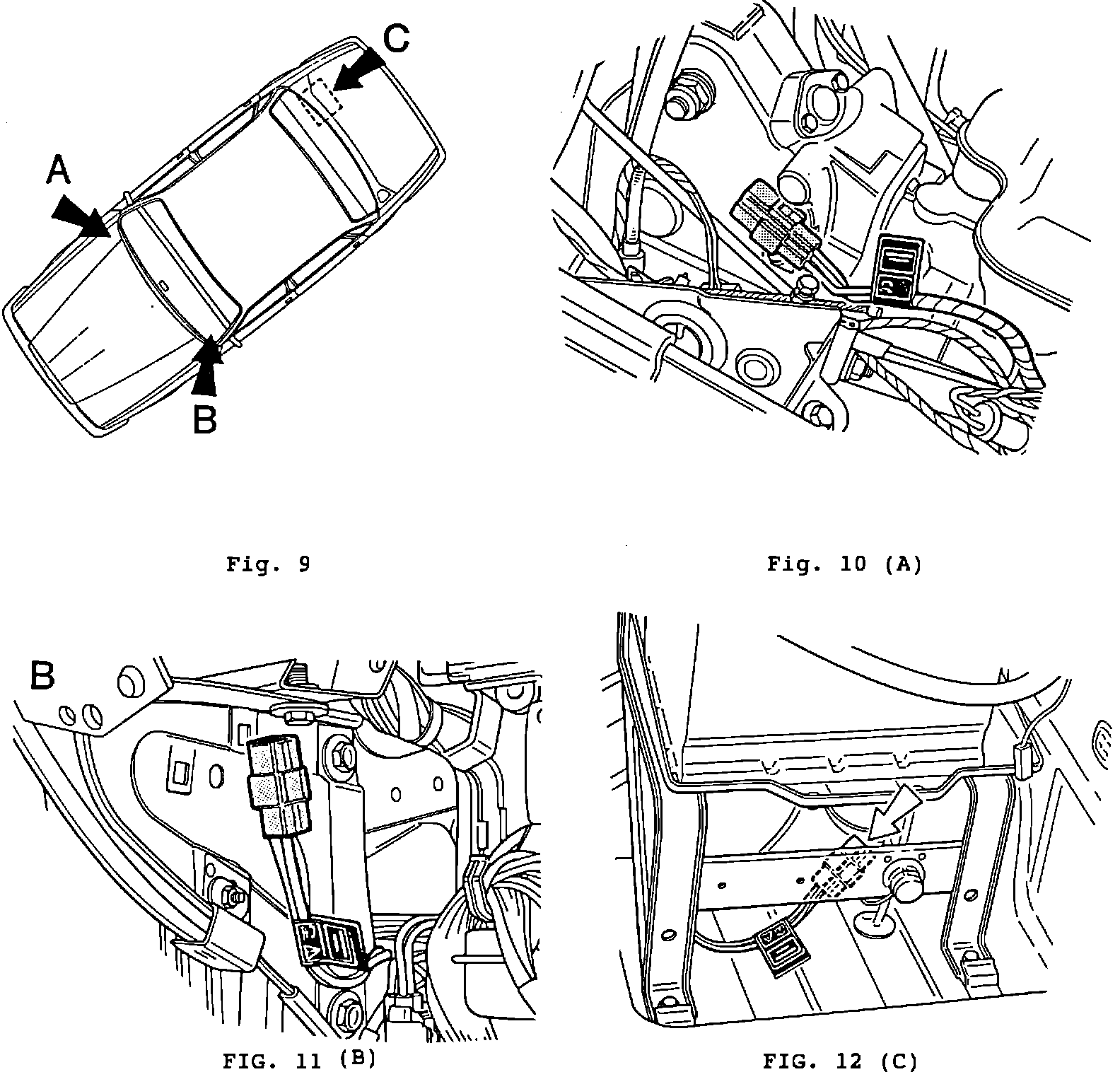 C

A

B

Fig. 9

Fig. 10 (A)

B

FIG. 11 (B)

FIG. 12 (C)