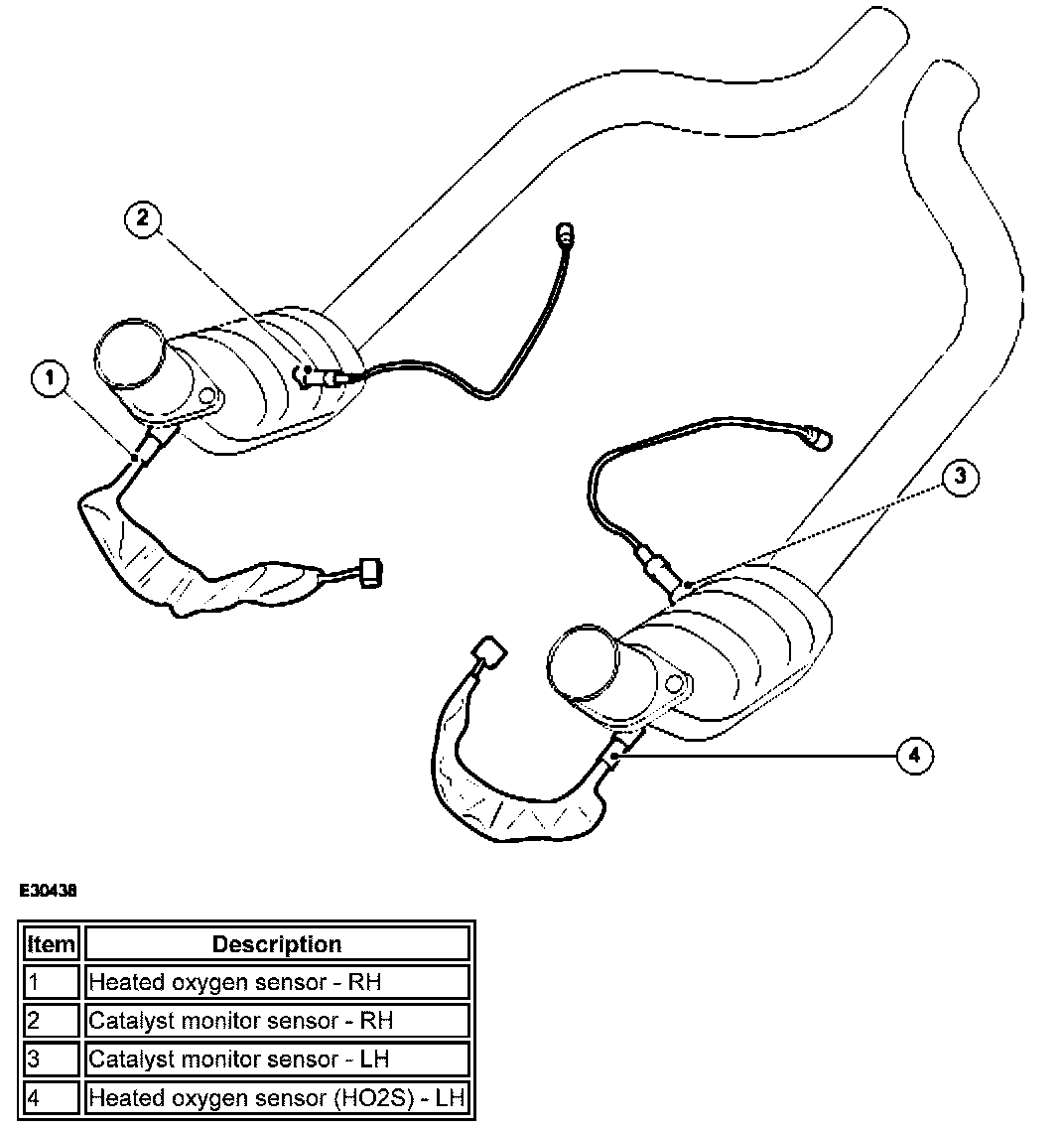 2

1

3

4

E30438

| Item | Description |
|---|---|
| 1 | Heated oxygen sensor - RH |
| 2 | Catalyst monitor sensor - RH |
| 3 | Catalyst monitor sensor - LH |
| 4 | Heated oxygen sensor (HO2S) - LH |