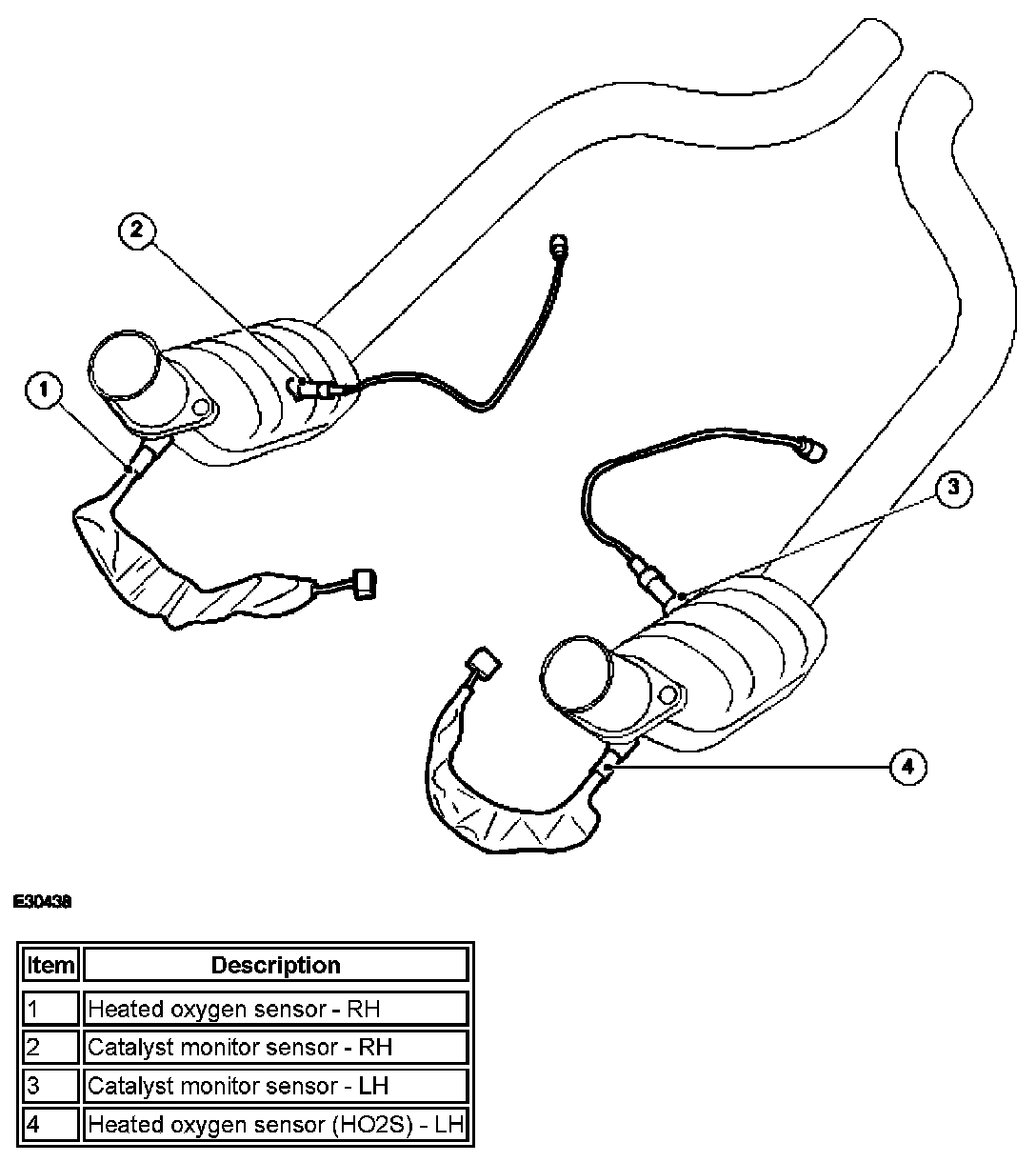 2

1

3

4

E30438

| Item | Description |
|---|---|
| 1 | Heated oxygen sensor - RH |
| 2 | Catalyst monitor sensor - RH |
| 3 | Catalyst monitor sensor - LH |
| 4 | Heated oxygen sensor (HO2S) - LH |