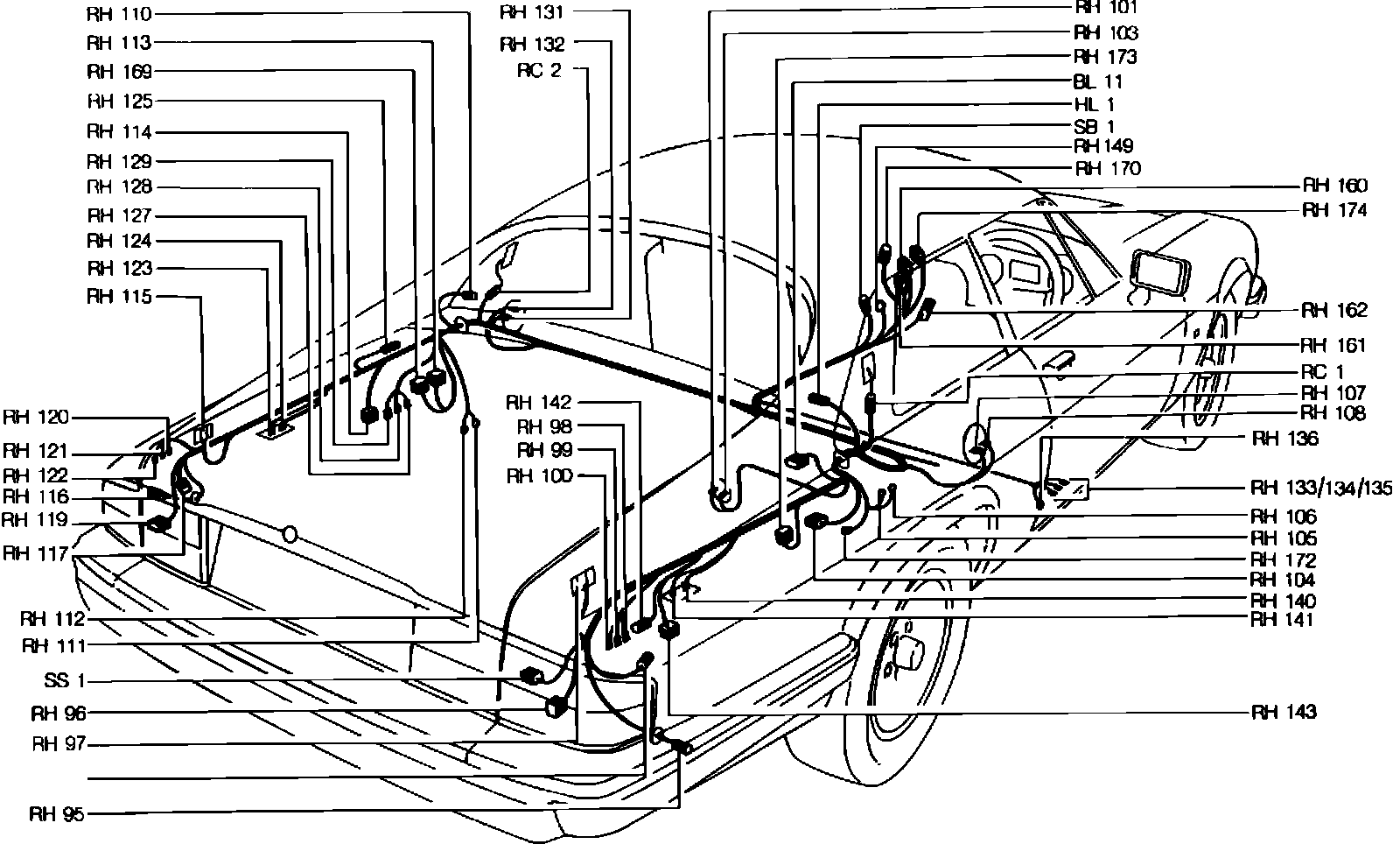 RH 110
RH 113
RH 169
RH 125
RH 114
RH 129
RH 128
RH 127
RH 124
RH 123
RH 115
RH 120
RH 121
RH 122
RH 116
RH 119
RH 117
RH 112
RH 111
SS 1
RH 96
RH 97
RH 95
RH 131
RH 132
RC 2
RH 142
RH 98
RH 99
RH 100
RH 101
RH 103
RH 173
BL 11
HL 1
SB 1
RH 149
RH 170
RH 160
RH 174
RH 162
RH 161
RC 1
RH 107
RH 108
RH 136
RH 133/134/135
RH 106
RH 105
RH 172
RH 104
RH 140
RH 141
RH 143