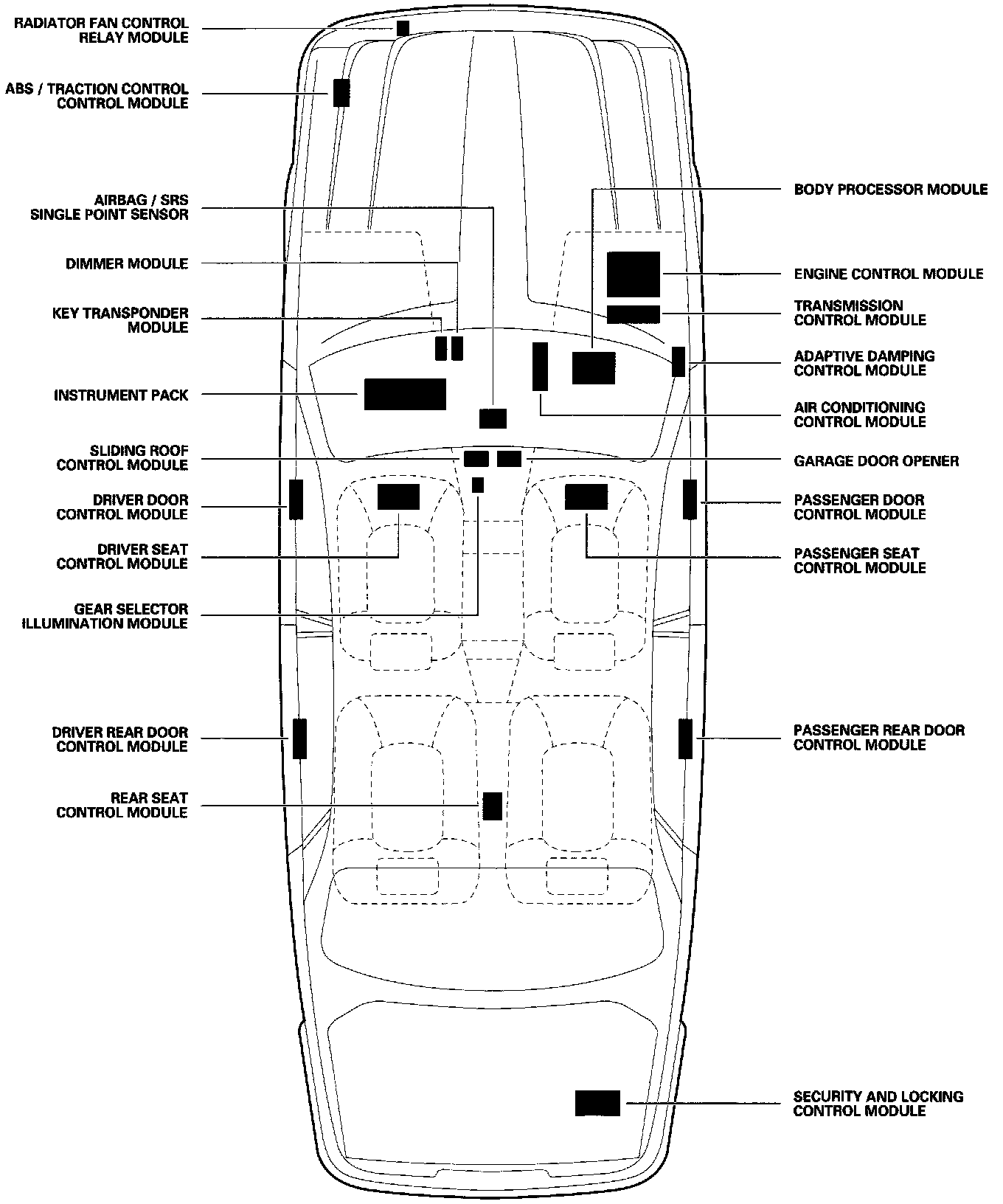 RADIATOR FAN CONTROL RELAY MODULE

ABS / TRACTION CONTROL CONTROL MODULE

AIRBAG / SRS SINGLE POINT SENSOR

DIMMER MODULE

KEY TRANSPONDER MODULE

INSTRUMENT PACK

SLIDING ROOF CONTROL MODULE

DRIVER DOOR CONTROL MODULE

DRIVER SEAT CONTROL MODULE

GEAR SELECTOR ILLUMINATION MODULE

DRIVER REAR DOOR CONTROL MODULE

REAR SEAT CONTROL MODULE

BODY PROCESSOR MODULE

ENGINE CONTROL MODULE

TRANSMISSION CONTROL MODULE

ADAPTIVE DAMPING CONTROL MODULE

AIR CONDITIONING CONTROL MODULE

GARAGE DOOR OPENER

PASSENGER DOOR CONTROL MODULE

PASSENGER SEAT CONTROL MODULE

PASSENGER REAR DOOR CONTROL MODULE

SECURITY AND LOCKING CONTROL MODULE