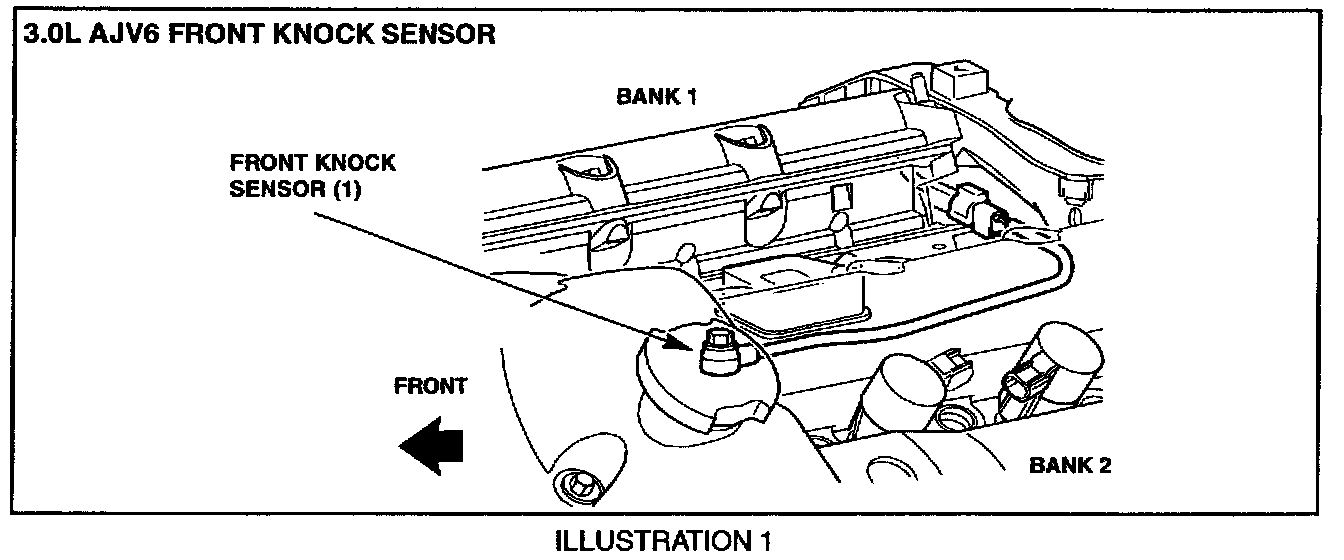 3.0L AJV6 FRONT KNOCK SENSOR

BANK 1

FRONT KNOCK SENSOR (1)

FRONT

BANK 2

ILLUSTRATION 1