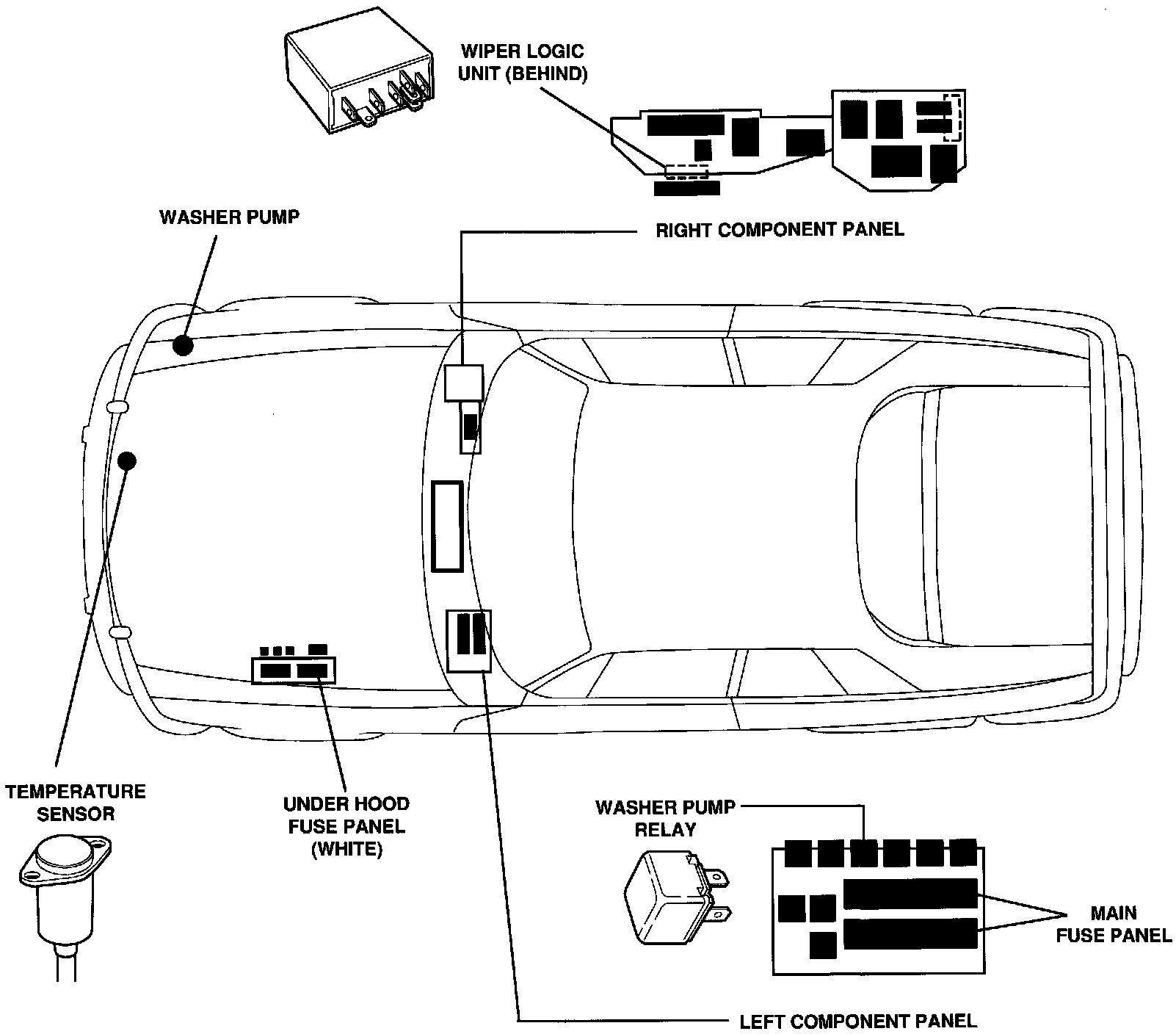 WIPER LOGIC UNIT (BEHIND)

WASHER PUMP

RIGHT COMPONENT PANEL

TEMPERATURE SENSOR

UNDER HOOD FUSE PANEL (WHITE)

WASHER PUMP RELAY

MAIN FUSE PANEL

LEFT COMPONENT PANEL