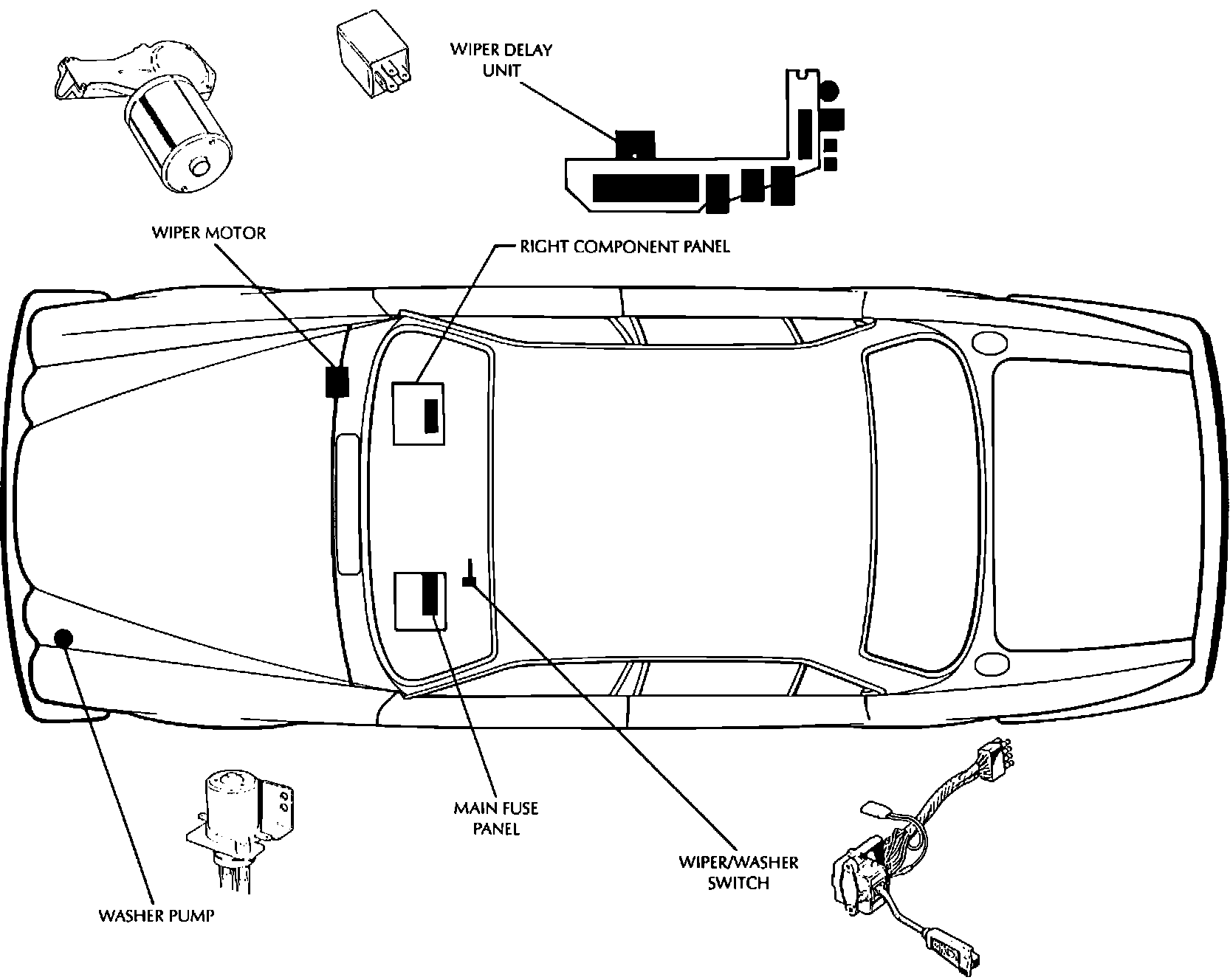 WIPER DELAY UNIT

WIPER MOTOR

RIGHT COMPONENT PANEL

MAIN FUSE PANEL

WIPER/WASHER SWITCH

WASHER PUMP