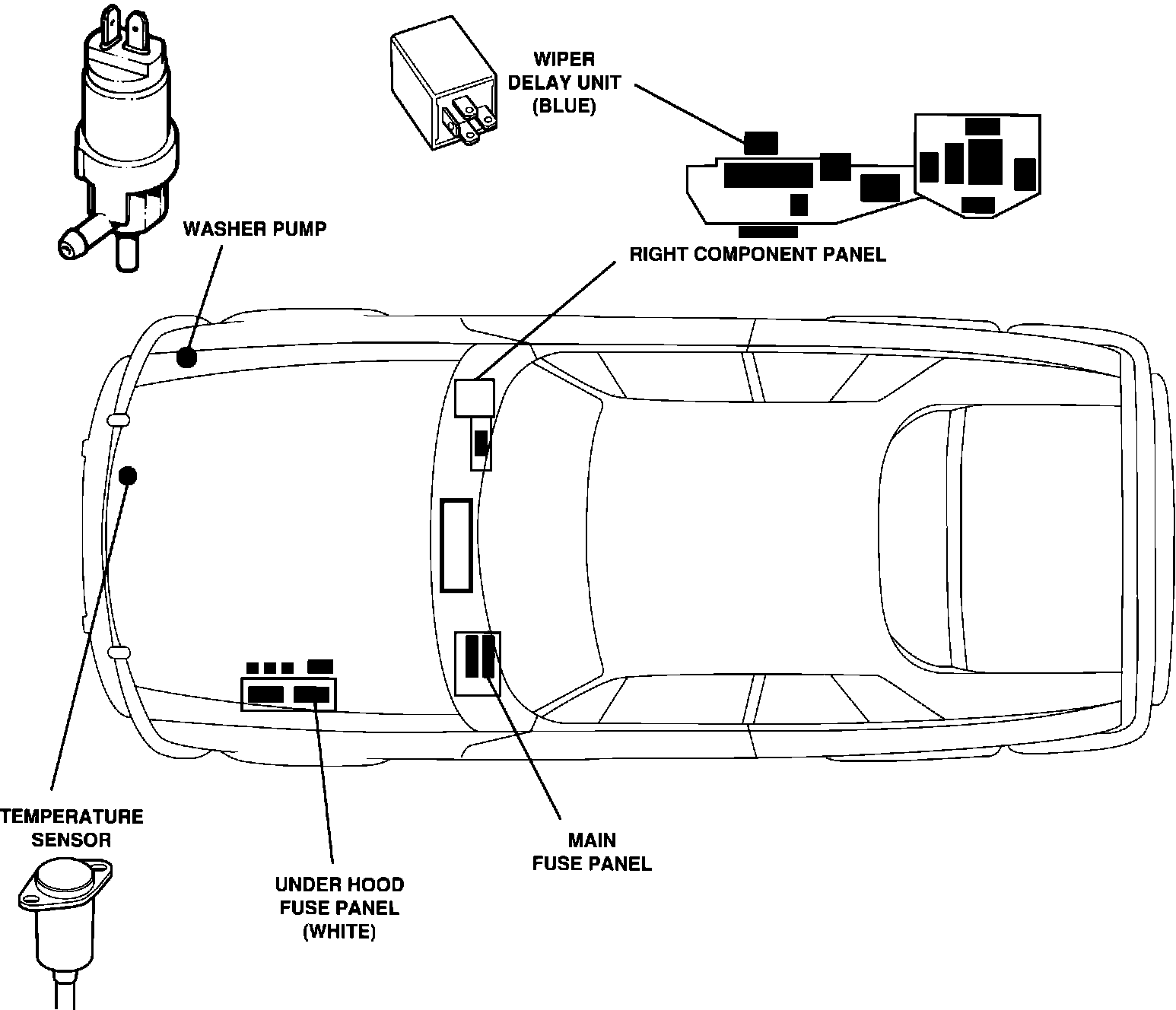 WIPER
DELAY UNIT
(BLUE)

WASHER PUMP

RIGHT COMPONENT PANEL

TEMPERATURE
SENSOR

UNDER HOOD
FUSE PANEL
(WHITE)

MAIN
FUSE PANEL