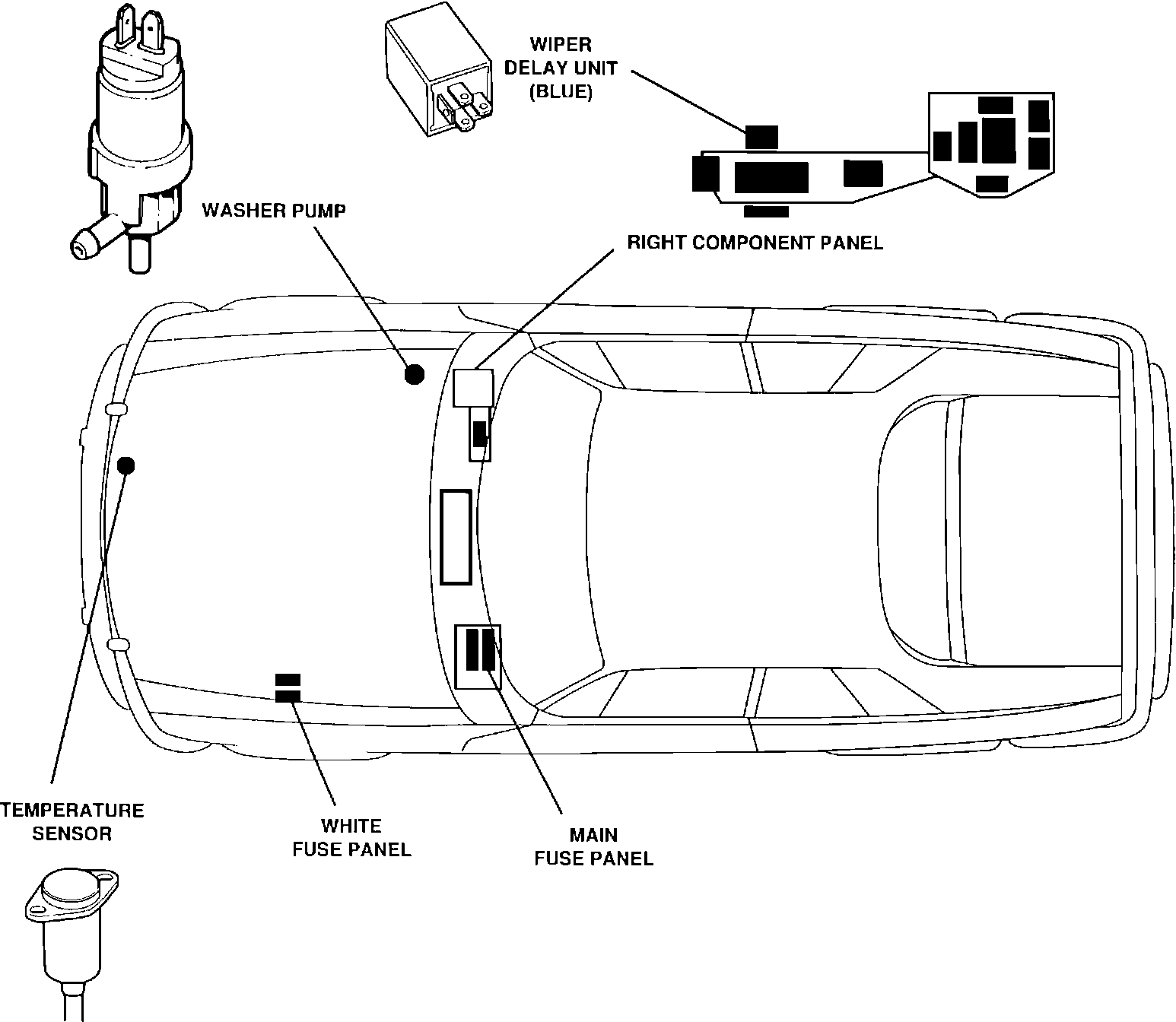 WIPER
DELAY UNIT
(BLUE)

WASHER PUMP

RIGHT COMPONENT PANEL

TEMPERATURE
SENSOR

WHITE
FUSE PANEL

MAIN
FUSE PANEL