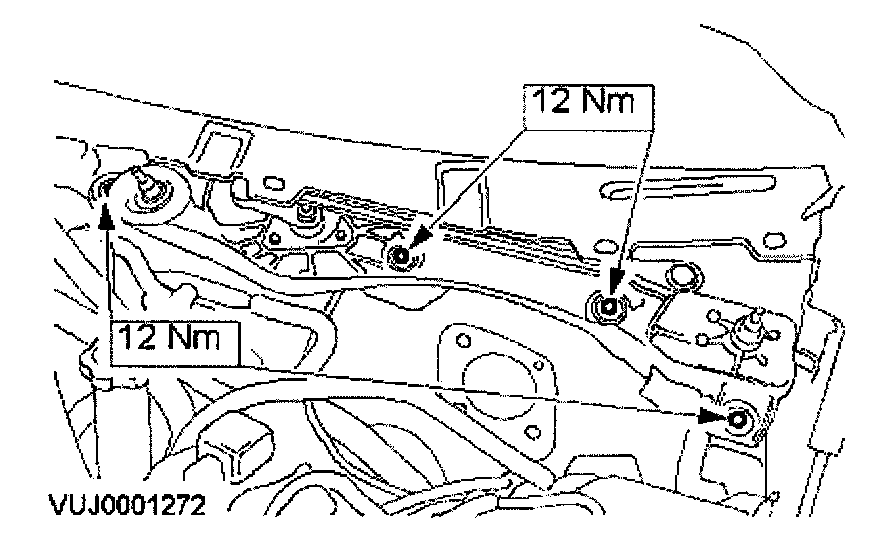 12 Nm

12 Nm

VUJ0001272